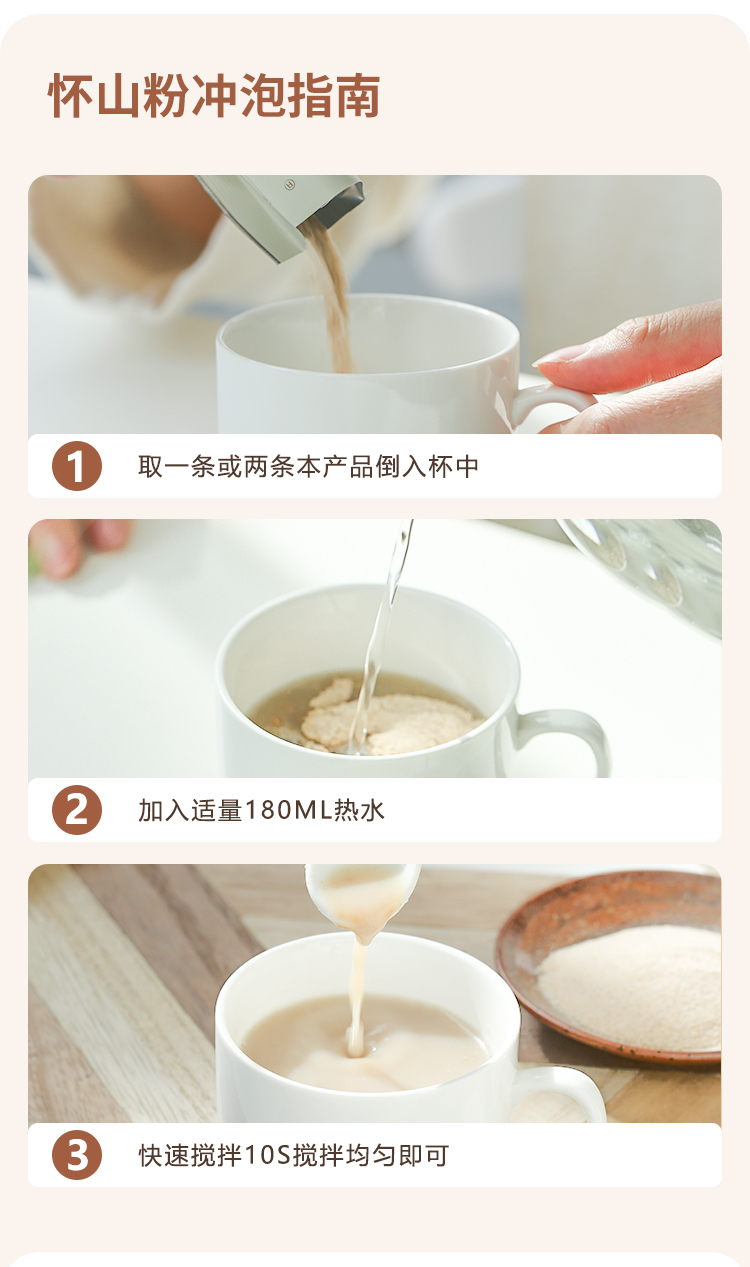 怀山粉冲泡指南

1 取一条或两条本产品倒入杯中

2 加入适量180ML热水

3 快速搅拌10S搅拌均匀即可