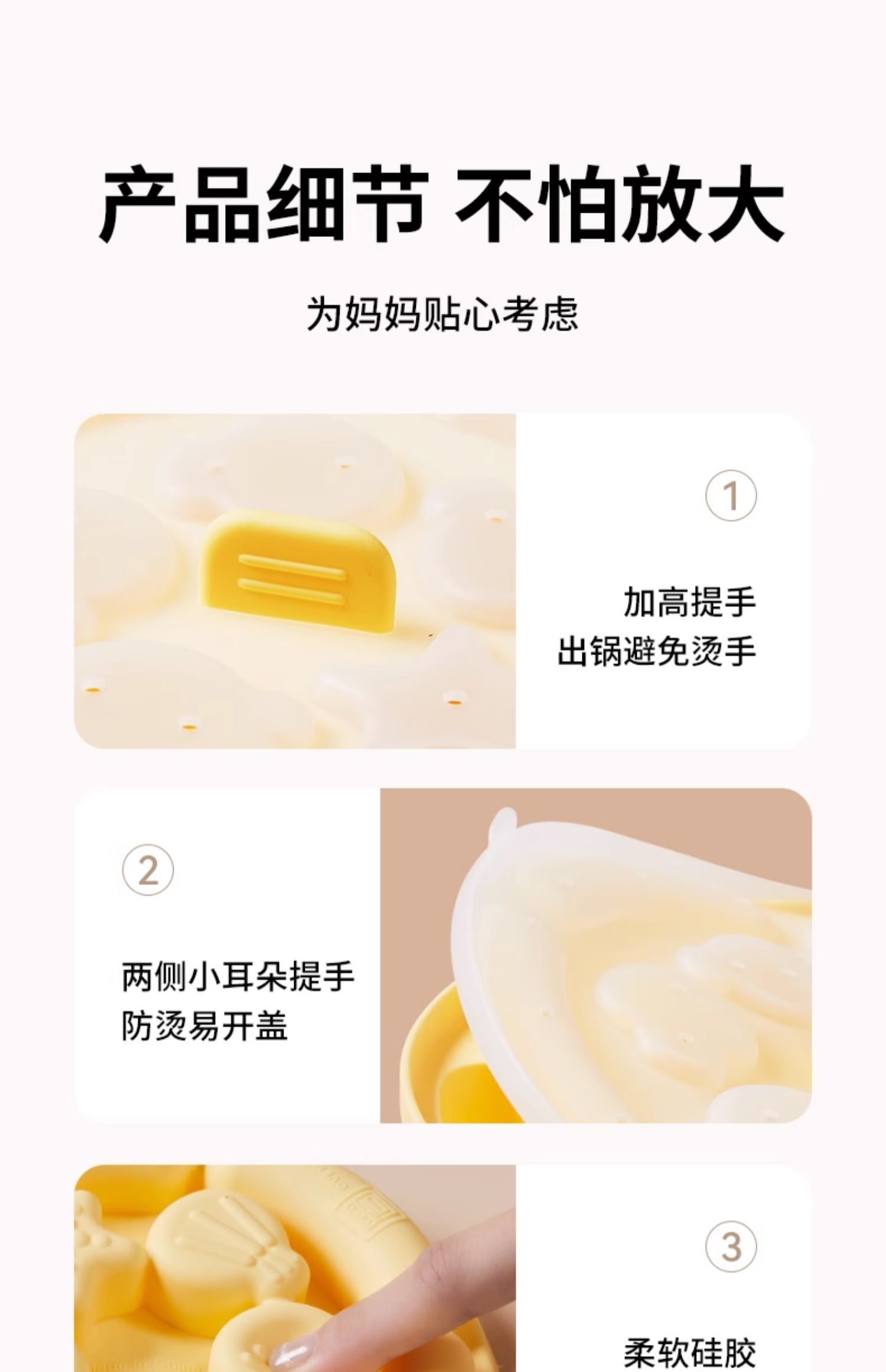 产品细节 不怕放大

为妈妈贴心考虑

1

加高提手
出锅避免烫手

2

两侧小耳朵提手
防烫易开盖

3

柔软硅胶