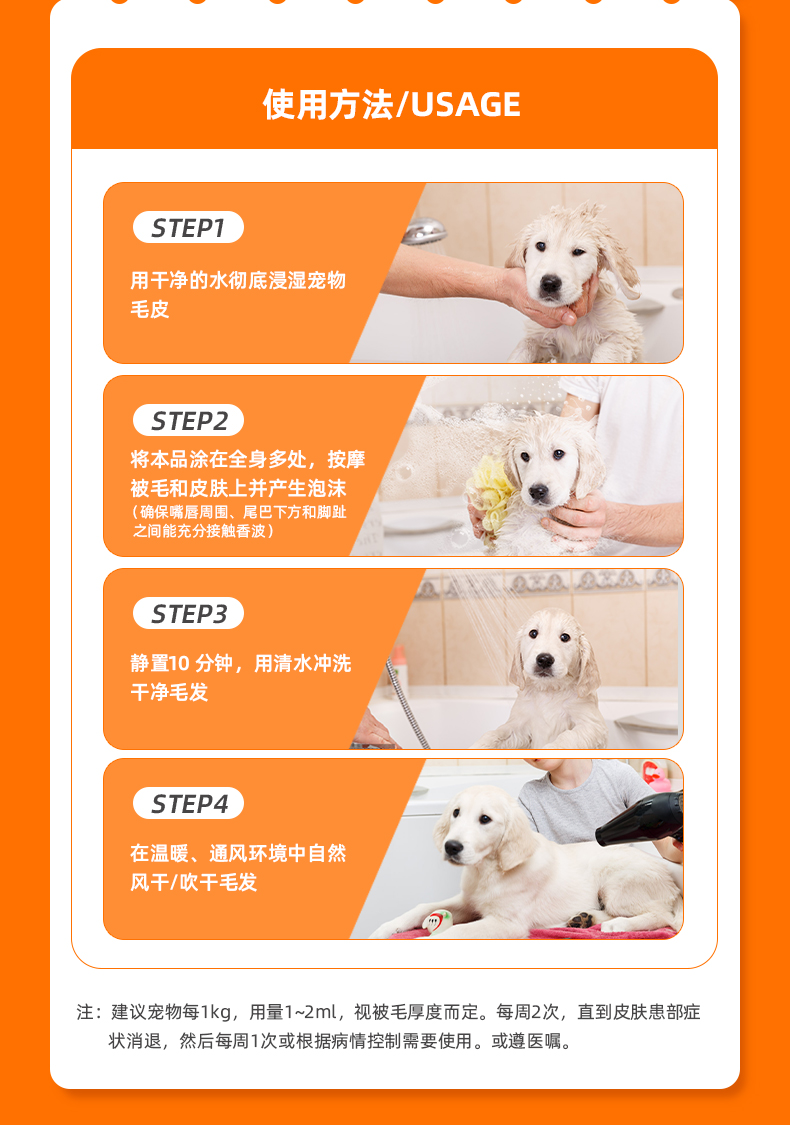 使用方法/USAGE

STEP1

用干净的水彻底浸湿宠物毛皮

STEP2

将本品涂在全身多处，按摩被毛和皮肤上并产生泡沫
（确保嘴唇周围、尾巴下方和脚趾之间能充分接触香波）

STEP3

静置10 分钟，用清水冲洗干净毛发

STEP4

在温暖、通风环境中自然风干/吹干毛发

注：建议宠物每1kg，用量1~2ml，视被毛厚度而定。每周2次，直到皮肤患部症状消退，然后每周1次或根据病情控制需要使用。或遵医嘱。