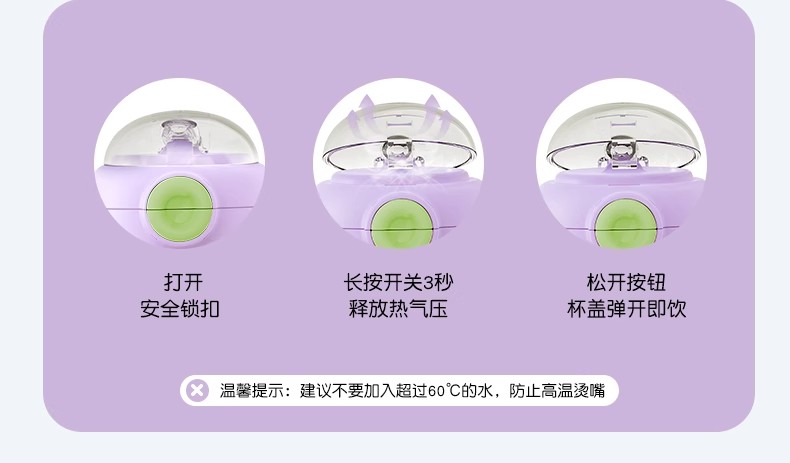 打开
安全锁扣

长按开关3秒
释放热气压

松开按钮
杯盖弹开即饮

温馨提示：建议不要加入超过60℃的水，防止高温烫嘴