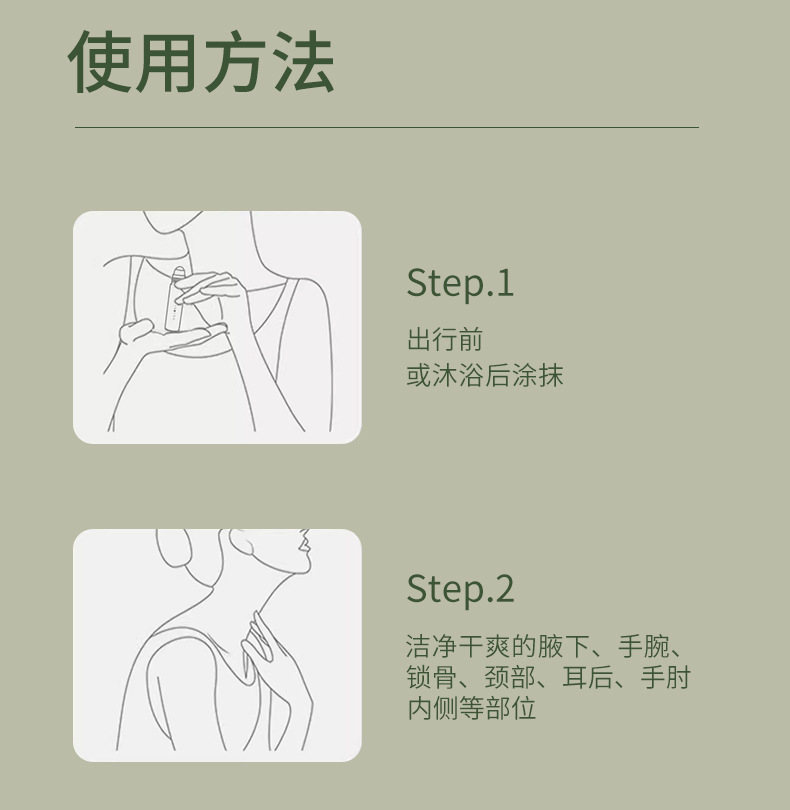 使用方法

Step.1

出行前
或沐浴后涂抹

Step.2

洁净干爽的腋下、手腕、锁骨、颈部、耳后、手肘内侧等部位