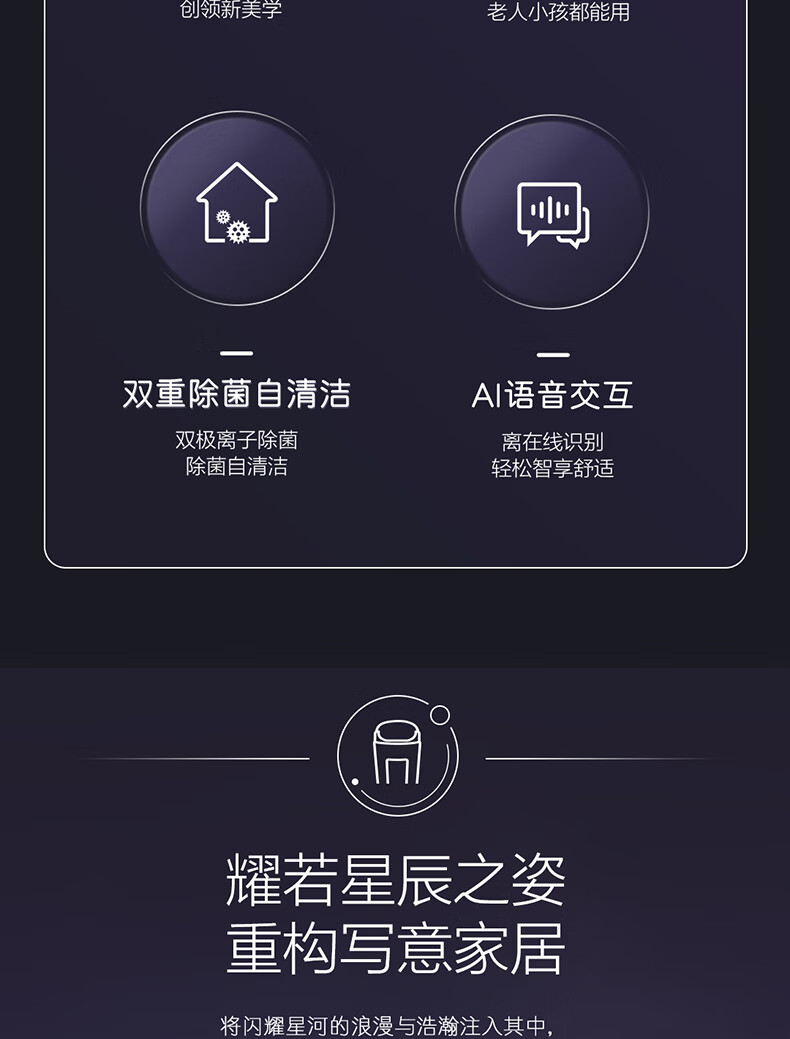 创领新美学

老人小孩都能用

双重除菌自清洁

双极离子除菌
除菌自清洁

AI语音交互

离在线识别
轻松智享舒适

耀若星辰之姿
重构写意家居

将闪耀星河的浪漫与浩瀚注入其中，