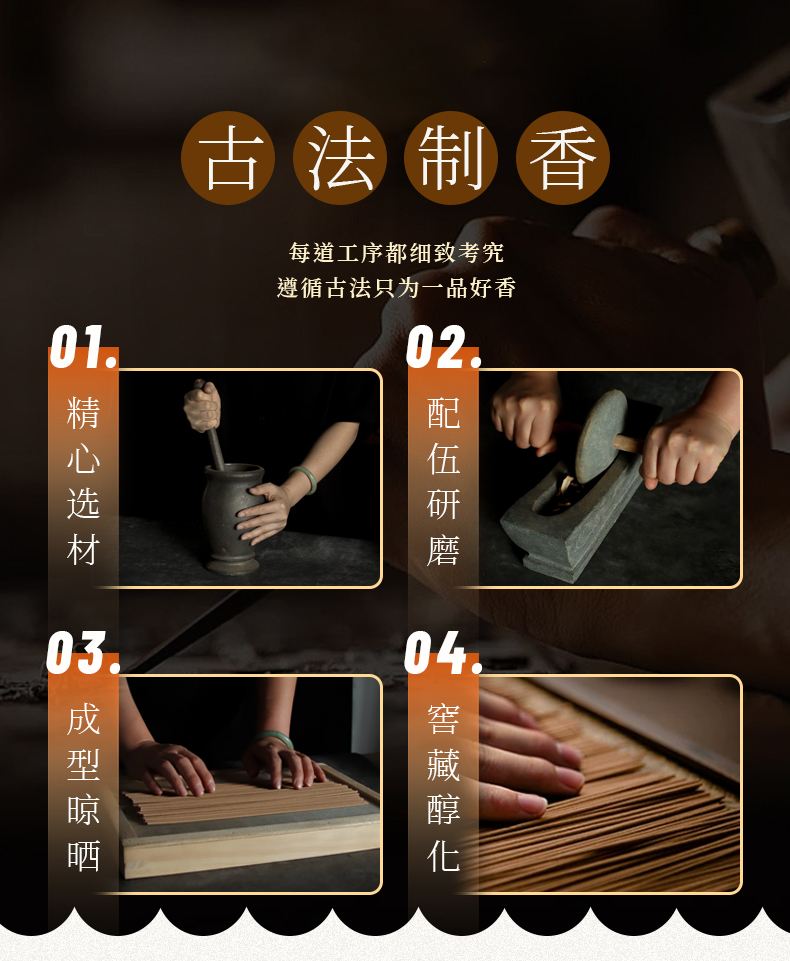 古法制香

每道工序都细致考究
遵循古法只为一品好香

01.
精心选材

02.
配伍研磨

03.
成型晾晒

04.
窖藏醇化