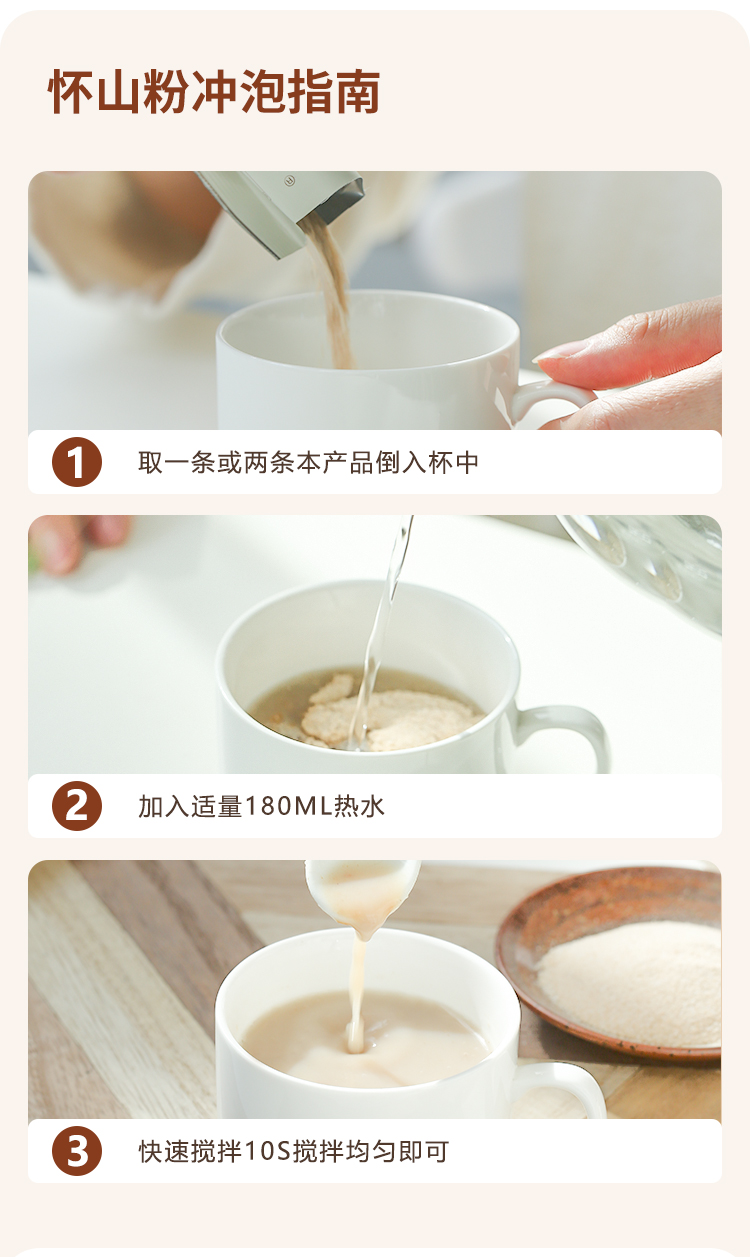 怀山粉冲泡指南

1 取一条或两条本产品倒入杯中

2 加入适量180ML热水

3 快速搅拌10S搅拌均匀即可