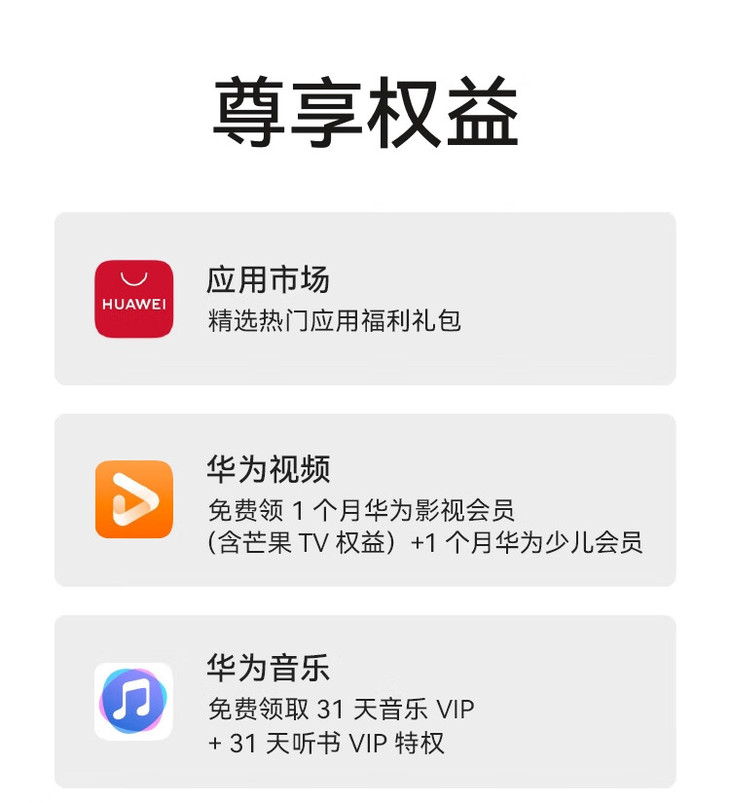 尊享权益

HUAWEI

应用市场
精选热门应用福利礼包

华为视频
免费领1个月华为影视会员
(含芒果TV权益）+1个月华为少儿会员

华为音乐
免费领取31天音乐VIP
+31天听书VIP特权