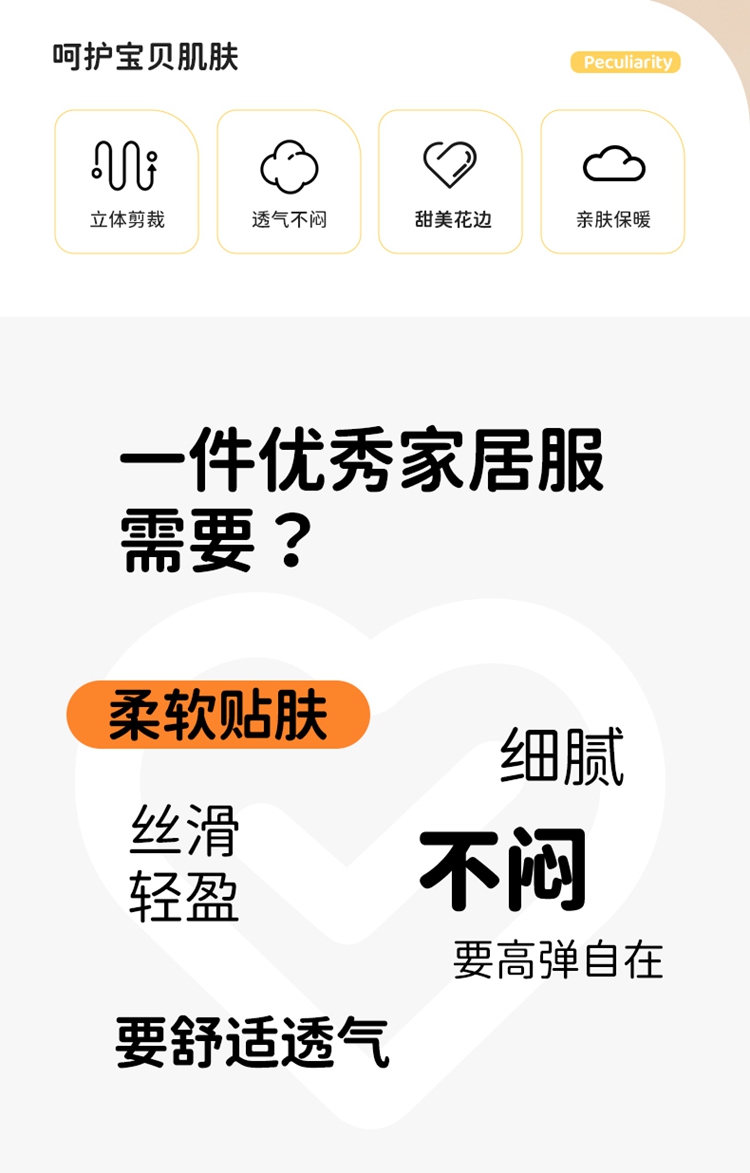 呵护宝贝肌肤

Peculiarity

立体剪裁

透气不闷

甜美花边

亲肤保暖

一件优秀家居服
需要？

柔软贴肤

细腻

丝滑
轻盈

不闷

要高弹自在

要舒适透气