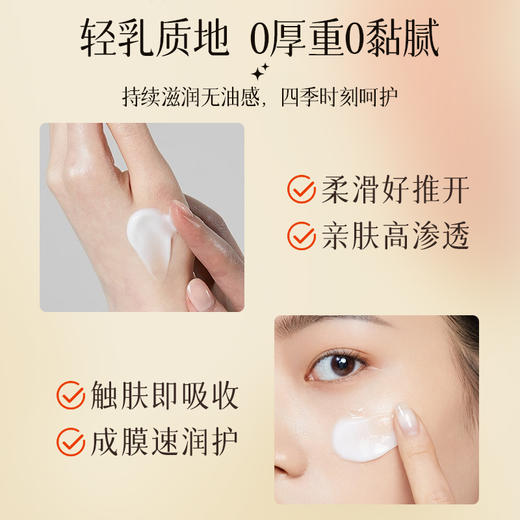 轻乳质地 0厚重0黏腻

持续滋润无油感，四季时刻呵护

柔滑好推开

亲肤高渗透

触肤即吸收

成膜速润护