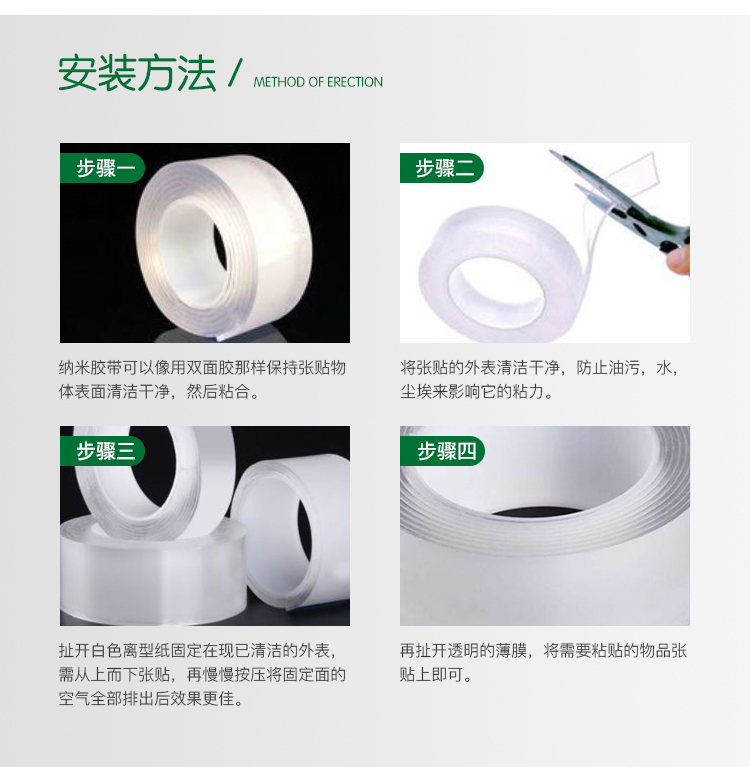 安装方法 / METHOD OF ERECTION

步骤一

纳米胶带可以像用双面胶那样保持张贴物体表面清洁干净，然后粘合。

步骤二

将张贴的外表清洁干净，防止油污，水，尘埃来影响它的粘力。

步骤三

扯开白色离型纸固定在现已清洁的外表，需从上而下张贴，再慢慢按压将固定面的空气全部排出后效果更佳。

步骤四

再扯开透明的薄膜，将需要粘贴的物品张贴上即可。