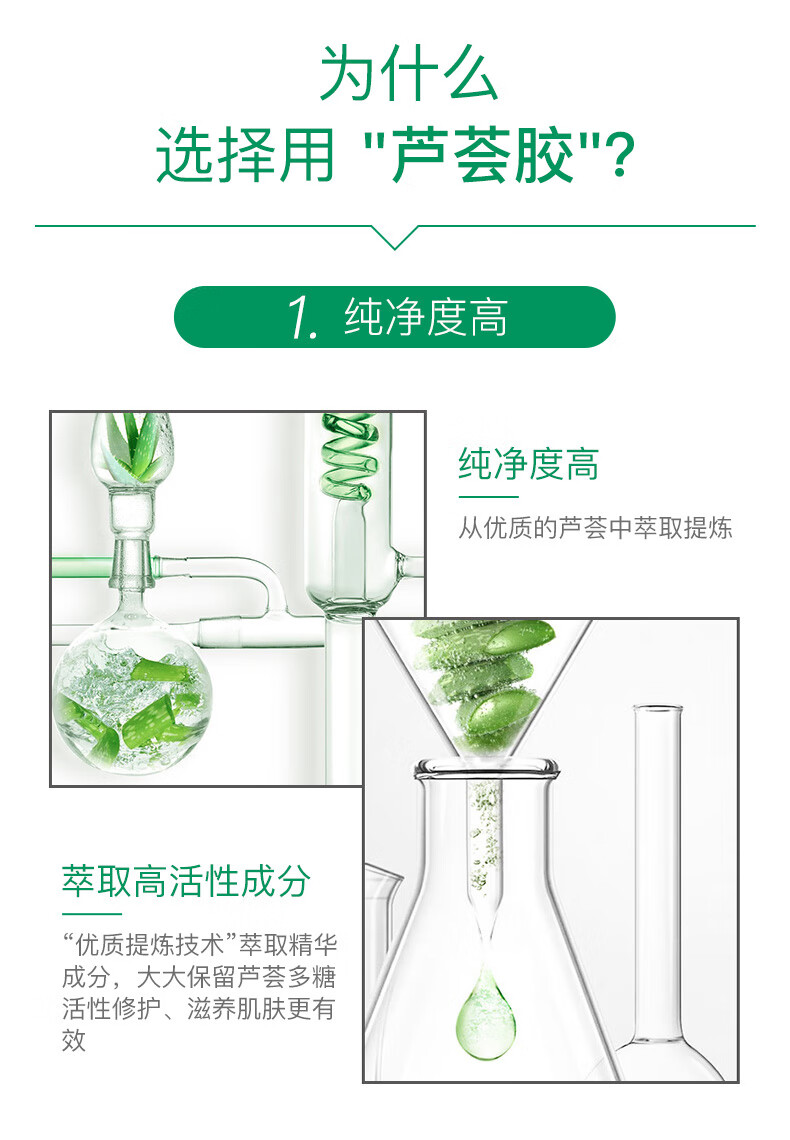 为什么
选择用 "芦荟胶"?

1. 纯净度高

纯净度高

从优质的芦荟中萃取提炼

萃取高活性成分

“优质提炼技术”萃取精华成分，大大保留芦荟多糖活性修护、滋养肌肤更有效