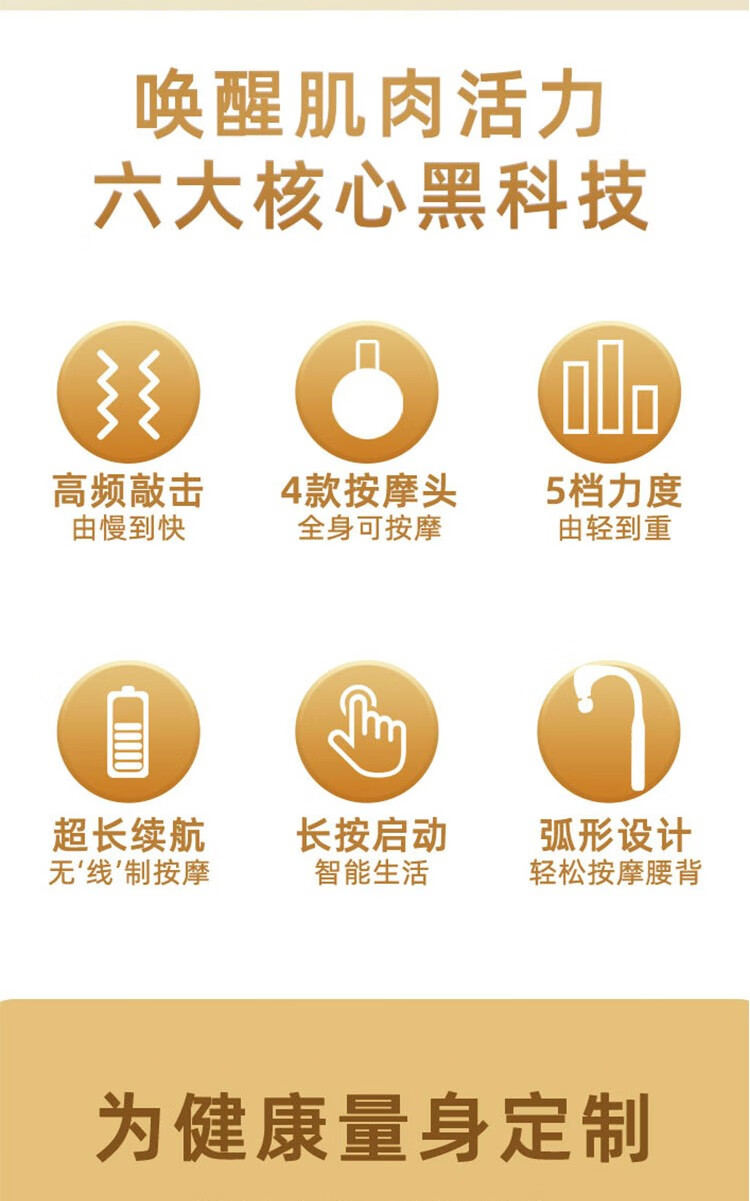 唤醒肌肉活力
六大核心黑科技

高频敲击
由慢到快

4款按摩头
全身可按摩

5档力度
由轻到重

超长续航
无‘线’制按摩

长按启动
智能生活

弧形设计
轻松按摩腰背

为健康量身定制