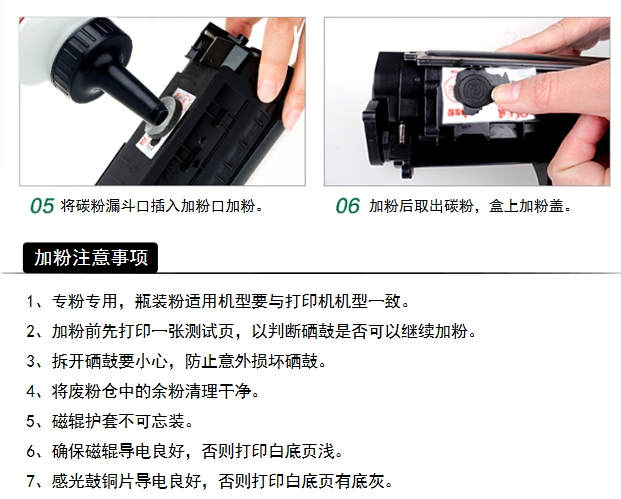 05 将碳粉漏斗口插入加粉口加粉。

06 加粉后取出碳粉，盒上加粉盖。

加粉注意事项

1、专粉专用，瓶装粉适用机型要与打印机机型一致。

2、加粉前先打印一张测试页，以判断硒鼓是否可以继续加粉。

3、拆开硒鼓要小心，防止意外损坏硒鼓。

4、将废粉仓中的余粉清理干净。

5、磁辊护套不可忘装。

6、确保磁辊导电良好，否则打印白底页浅。

7、感光鼓铜片导电良好，否则打印白底页有底灰。