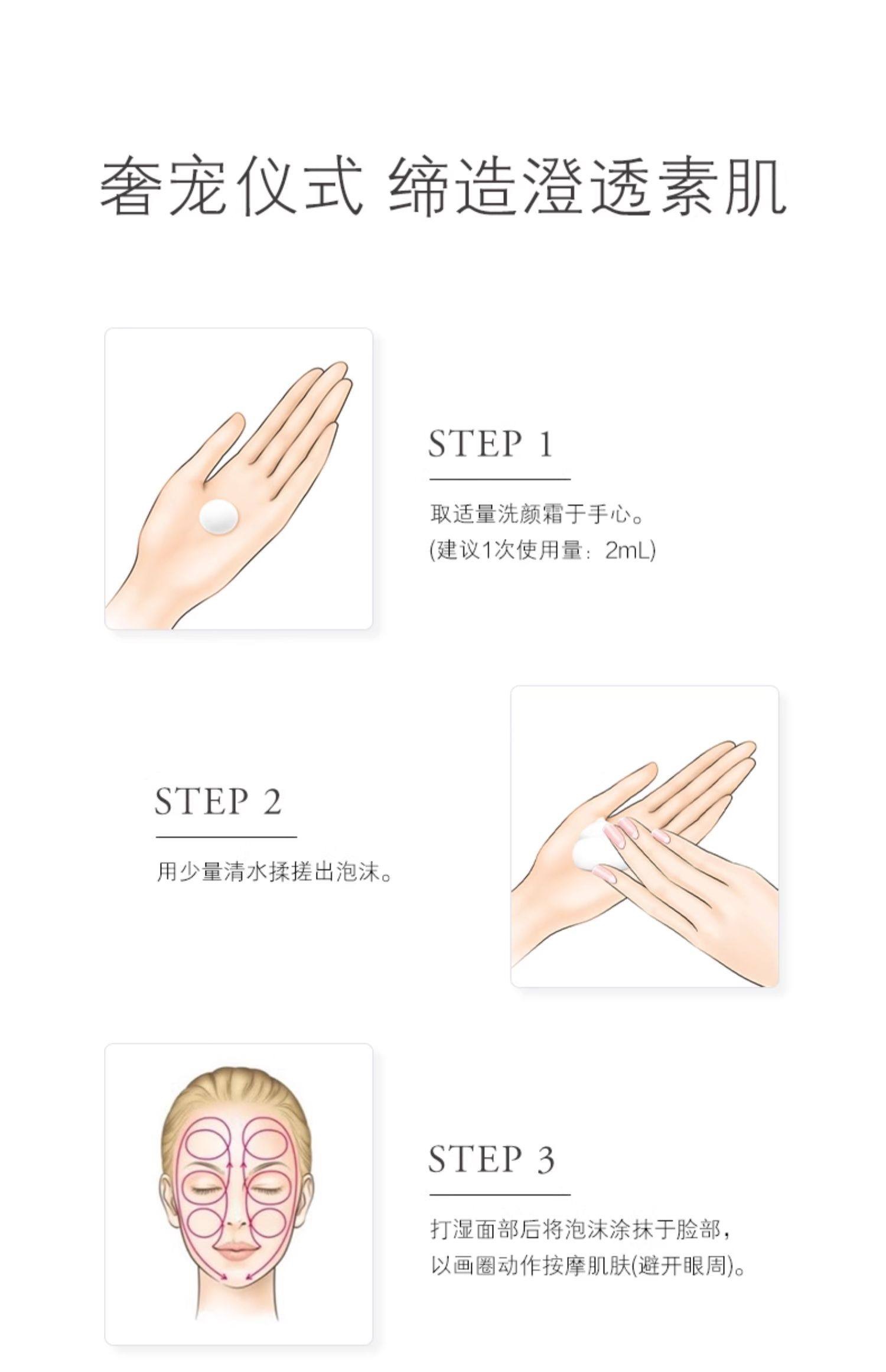 奢宠仪式 缔造澄透素肌

STEP 1

取适量洗颜霜于手心。
(建议1次使用量：2mL)

STEP 2

用少量清水揉搓出泡沫。

STEP 3

打湿面部后将泡沫涂抹于脸部，
以画圈动作按摩肌肤(避开眼周)。