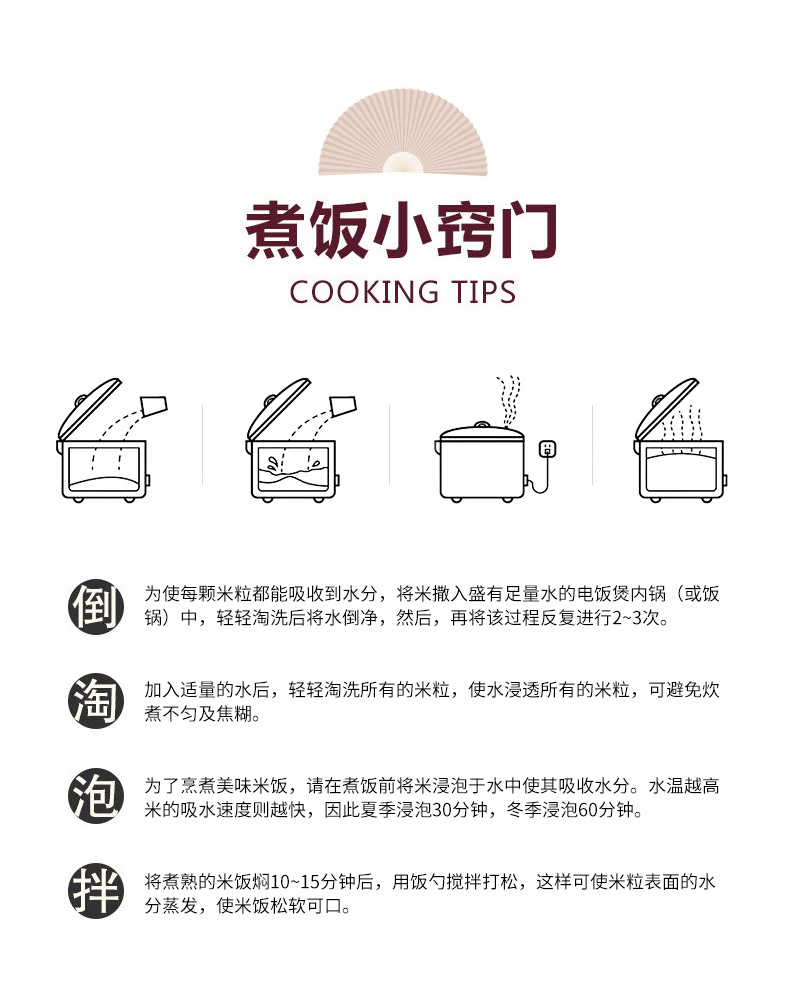 煮饭小窍门

COOKING TIPS

倒

为使每颗米粒都能吸收到水分，将米撒入盛有足量水的电饭煲内锅（或饭锅）中，轻轻淘洗后将水倒净，然后，再将该过程反复进行2~3次。

淘

加入适量的水后，轻轻淘洗所有的米粒，使水浸透所有的米粒，可避免炊煮不匀及焦糊。

泡

为了烹煮美味米饭，请在煮饭前将米浸泡于水中使其吸收水分。水温越高米的吸水速度则越快，因此夏季浸泡30分钟，冬季浸泡60分钟。

拌

将煮熟的米饭焖10~15分钟后，用饭勺搅拌打松，这样可使米粒表面的水分蒸发，使米饭松软可口。