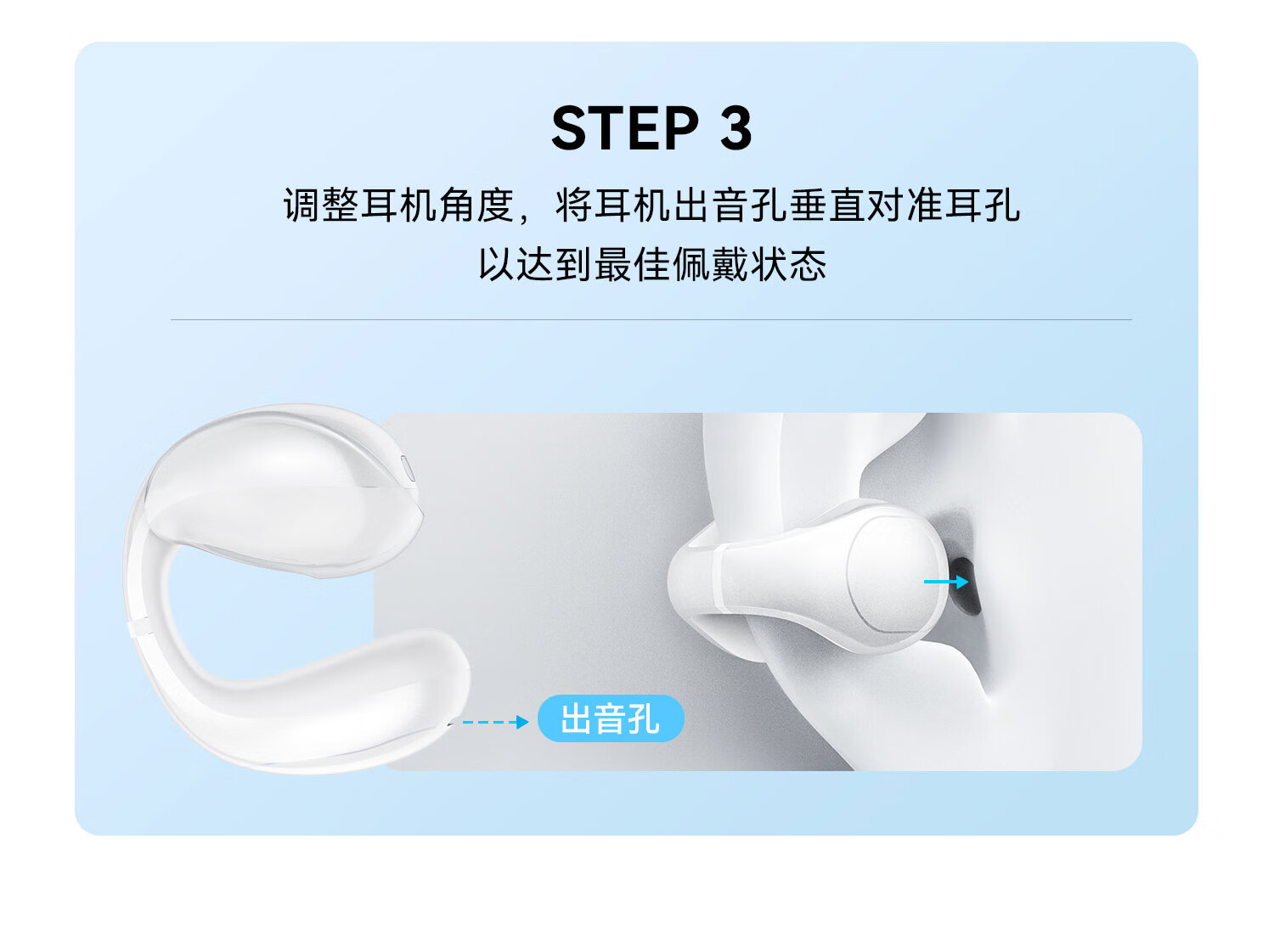 STEP 3

调整耳机角度，将耳机出音孔垂直对准耳孔
以达到最佳佩戴状态

出音孔