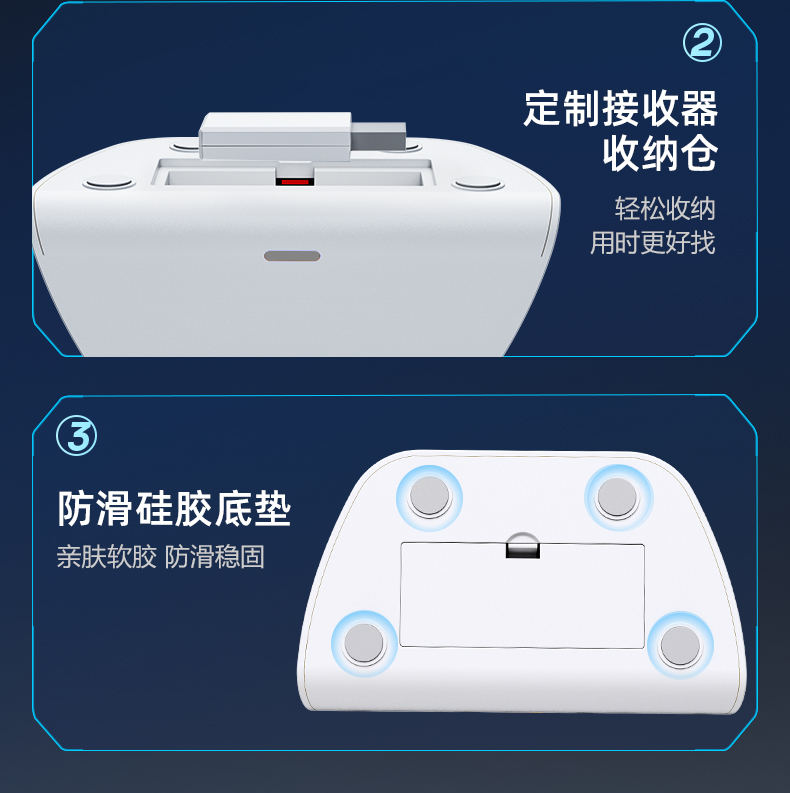 ②

定制接收器
收纳仓

轻松收纳
用时更好找

③

防滑硅胶底垫

亲肤软胶 防滑稳固