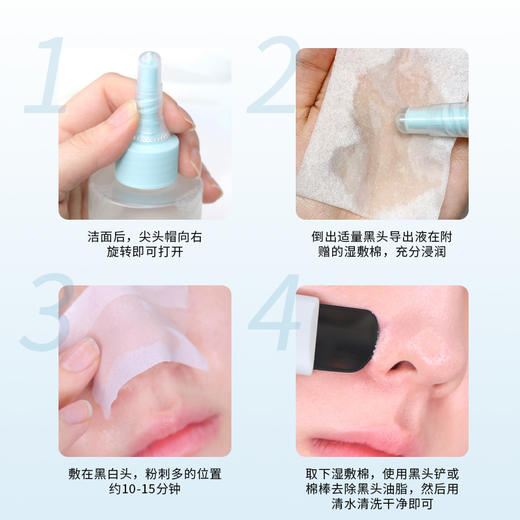 1

洁面后，尖头帽向右旋转即可打开

2

倒出适量黑头导出液在附赠的湿敷棉，充分浸润

3

敷在黑白头，粉刺多的位置约10-15分钟

4

取下湿敷棉，使用黑头铲或棉棒去除黑头油脂，然后用清水清洗干净即可