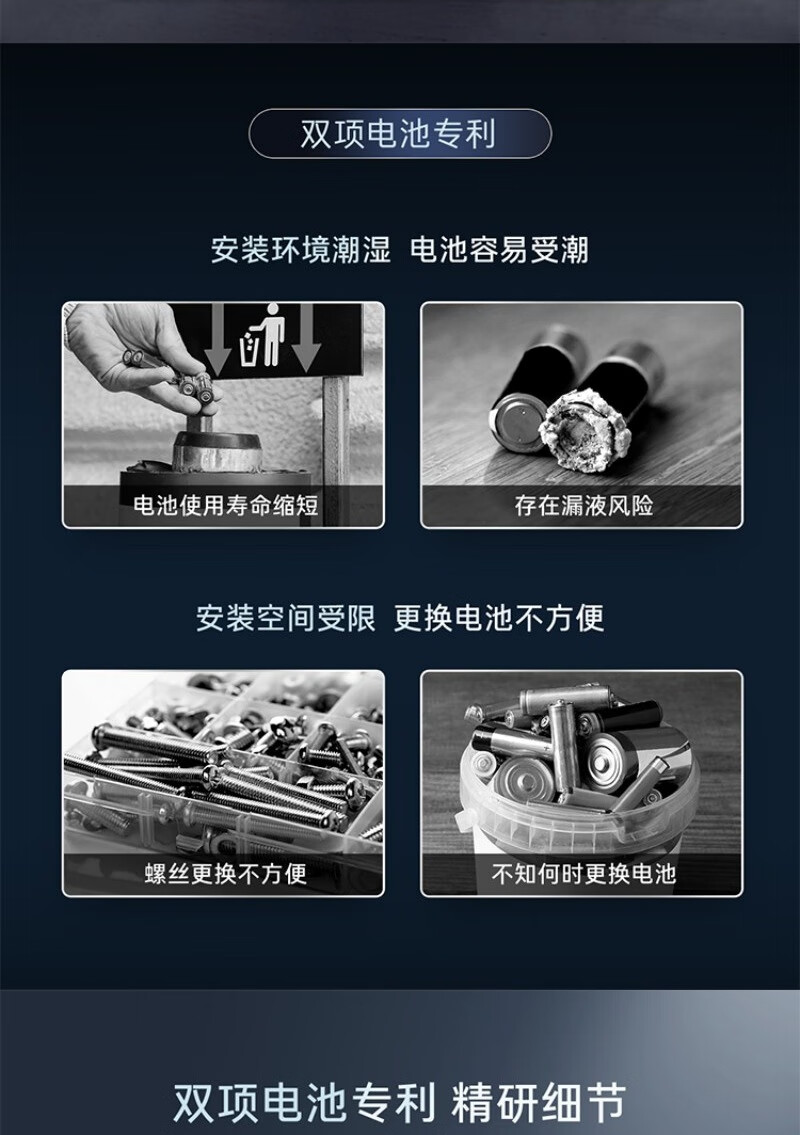 双项电池专利

安装环境潮湿 电池容易受潮

电池使用寿命缩短

存在漏液风险

安装空间受限 更换电池不方便

螺丝更换不方便

不知何时更换电池

双项电池专利 精研细节