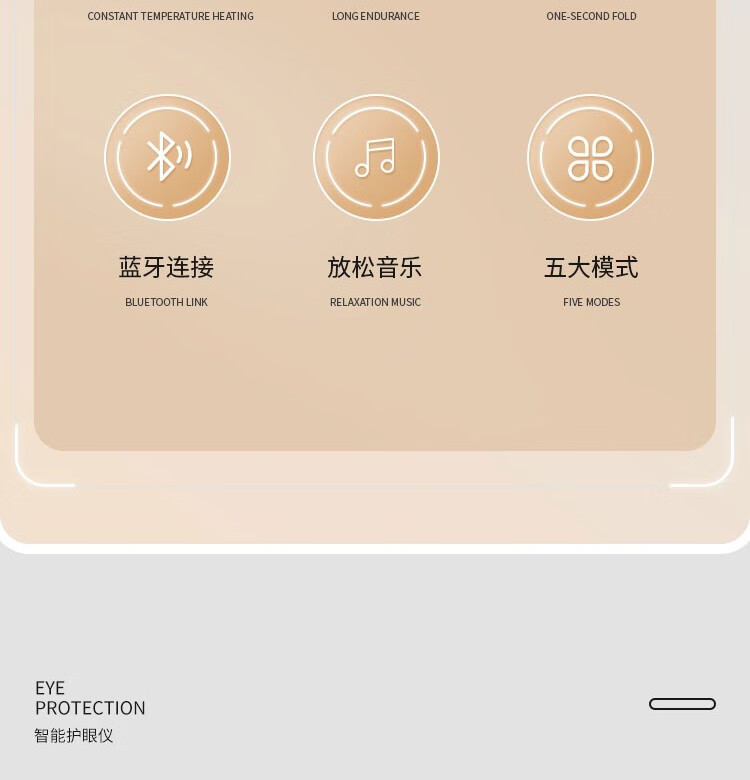 CONSTANT TEMPERATURE HEATING

LONG ENDURANCE

ONE-SECOND FOLD

蓝牙连接

BLUETOOTH LINK

放松音乐

RELAXATION MUSIC

五大模式

FIVE MODES

EYE
PROTECTION
智能护眼仪