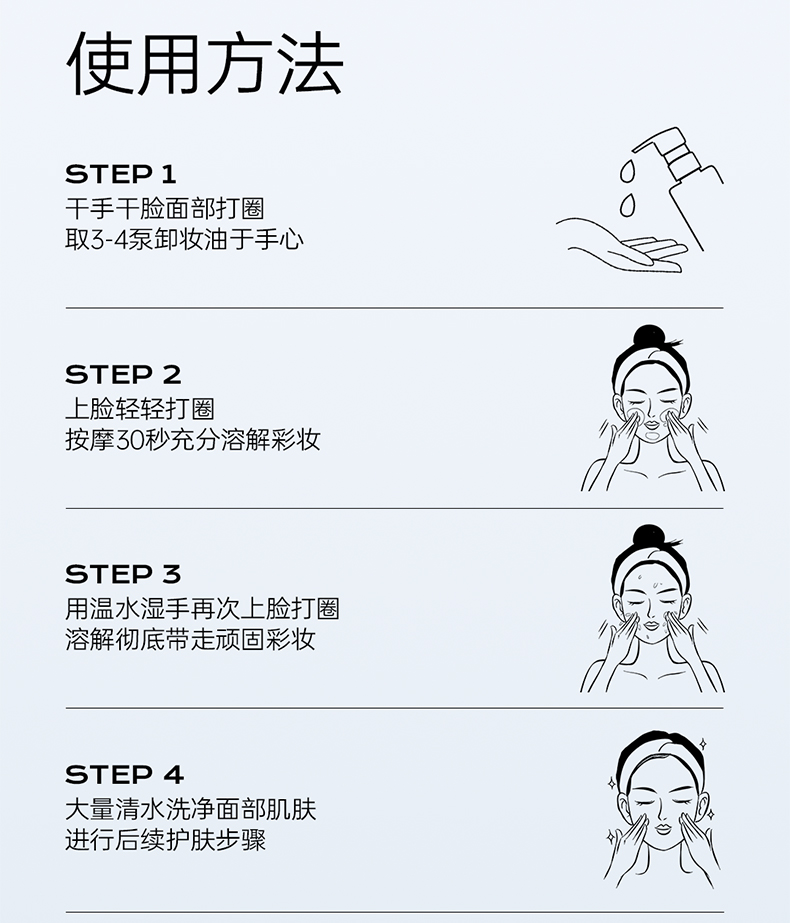 使用方法

STEP 1
干手干脸面部打圈
取3-4泵卸妆油于手心

STEP 2
上脸轻轻打圈
按摩30秒充分溶解彩妆

STEP 3
用温水湿手再次上脸打圈
溶解彻底带走顽固彩妆

STEP 4
大量清水洗净面部肌肤
进行后续护肤步骤