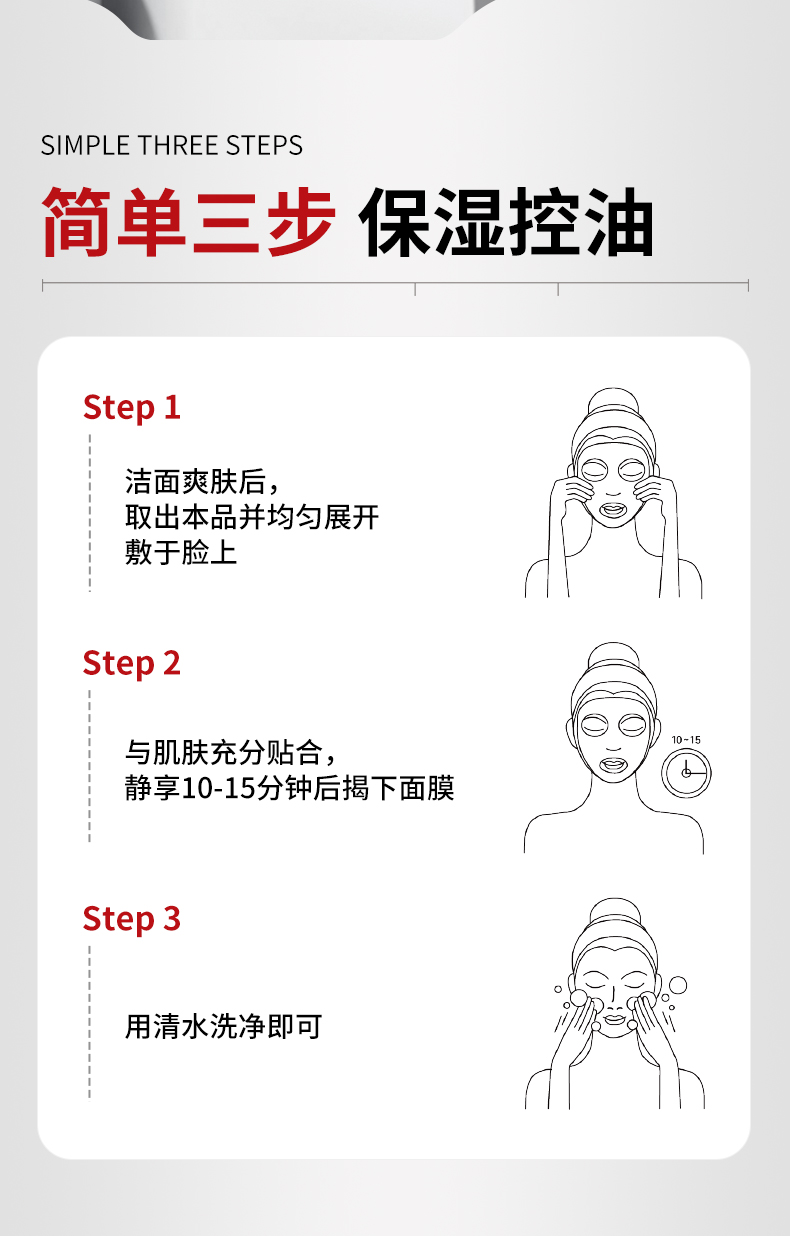 SIMPLE THREE STEPS

简单三步 保湿控油

Step 1

洁面爽肤后，
取出本品并均匀展开
敷于脸上

Step 2

与肌肤充分贴合，
静享10-15分钟后揭下面膜

10-15

Step 3

用清水洗净即可