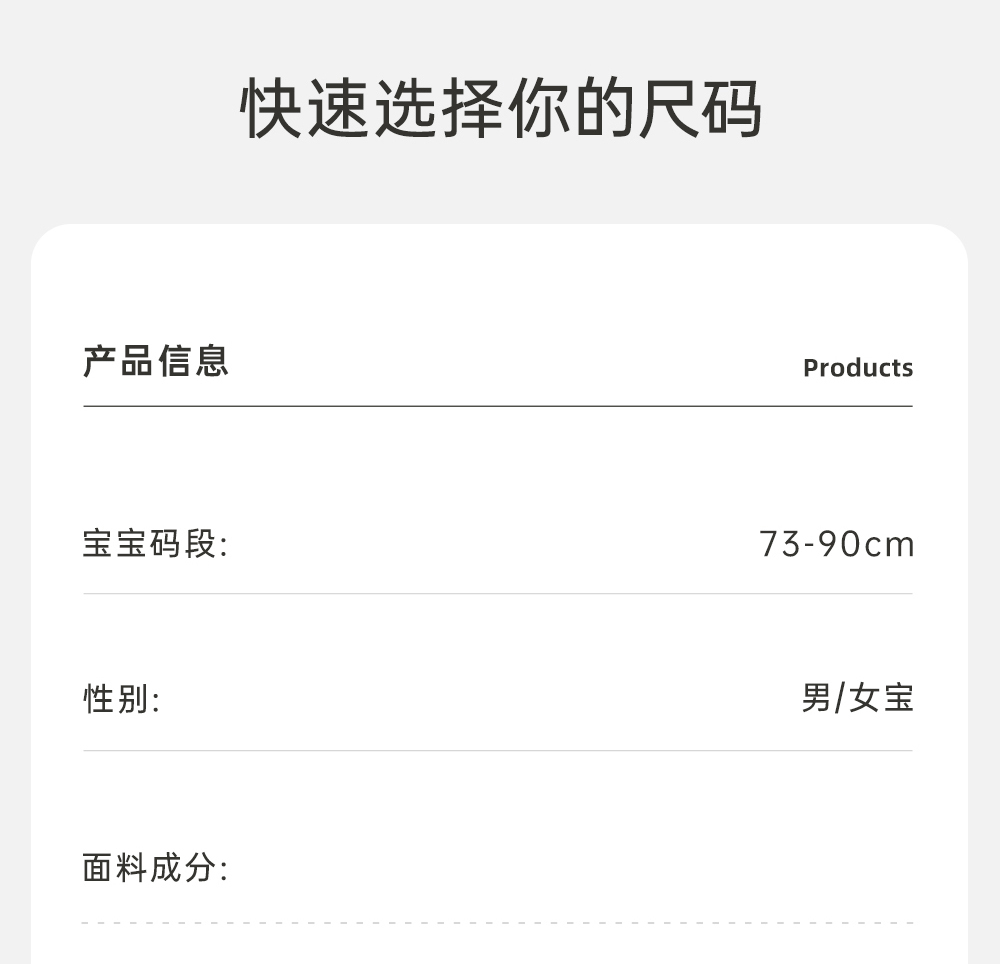 快速选择你的尺码

产品信息 Products

宝宝码段: 73-90cm

性别: 男/女宝

面料成分: