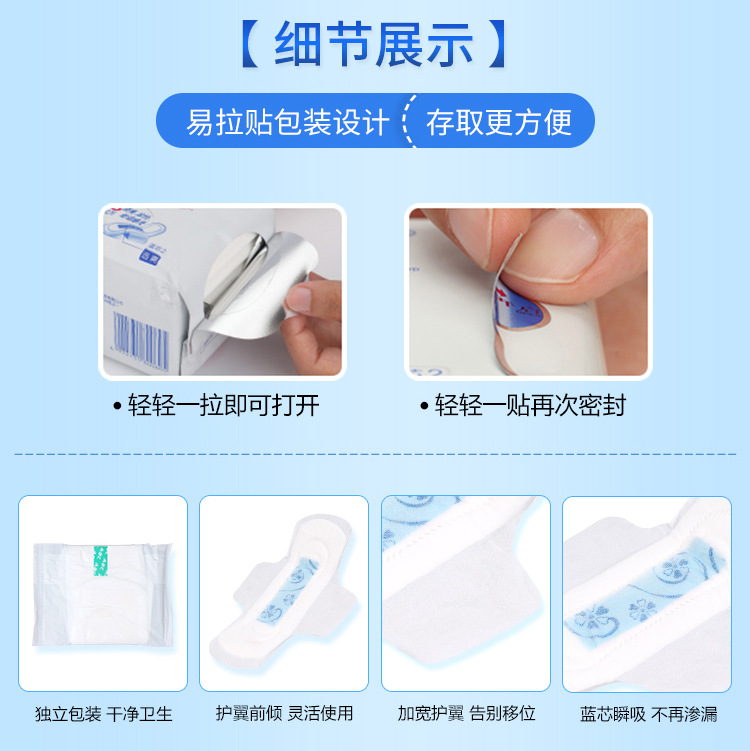 【 细节展示 】

易拉贴包装设计 存取更方便

• 轻轻一拉即可打开

• 轻轻一贴再次密封

独立包装 干净卫生

护翼前倾 灵活使用

加宽护翼 告别移位

蓝芯瞬吸 不再渗漏