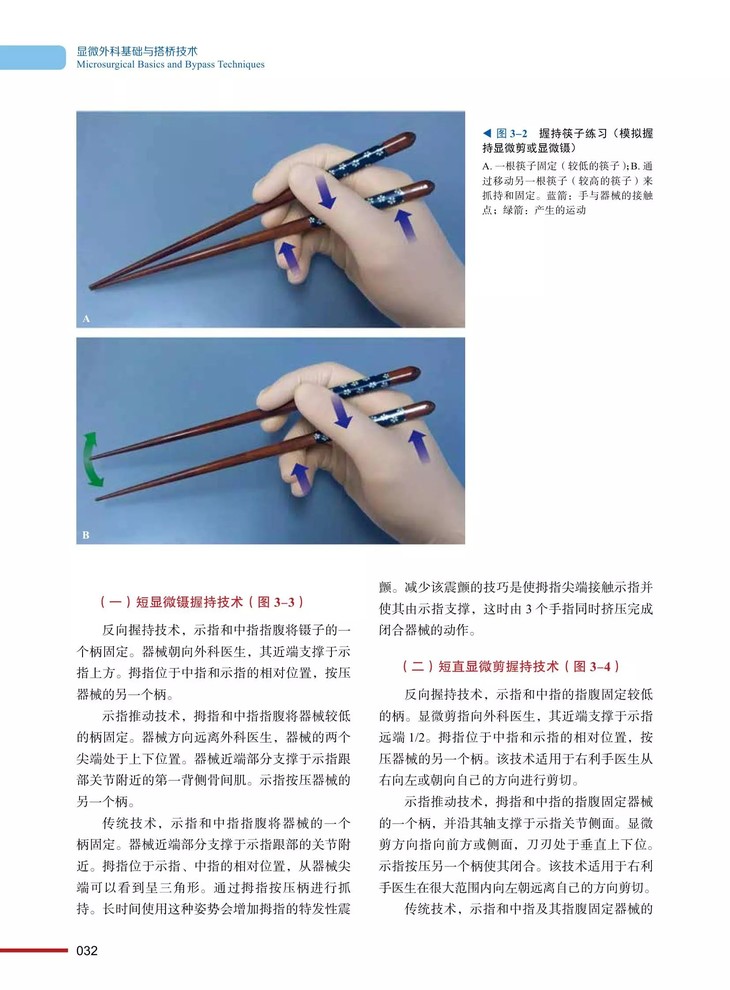 显微外科基础与搭桥技术
Microsurgical Basics and Bypass Techniques

A

B

◀ 图 3-2 握持筷子练习（模拟握持显微剪或显微镊）

A. 一根筷子固定（较低的筷子）；B. 通过移动另一根筷子（较高的筷子）来抓持和固定。蓝箭：手与器械的接触点；绿箭：产生的运动

（一）短显微镊握持技术（图 3-3）

反向握持技术，示指和中指指腹将镊子的一个柄固定。器械朝向外科医生，其近端支撑于示指上方。拇指位于中指和示指的相对位置，按压器械的另一个柄。

示指推动技术，拇指和中指指腹将器械较低的柄固定。器械方向远离外科医生，器械的两个尖端处于上下位置。器械近端部分支撑于示指跟部关节附近的第一背侧骨间肌。示指按压器械的另一个柄。

传统技术，示指和中指指腹将器械的一个柄固定。器械近端部分支撑于示指跟部的关节附近。拇指位于示指、中指的相对位置，从器械尖端可以看到呈三角形。通过拇指按压柄进行抓持。长时间使用这种姿势会增加拇指的特发性震颤。减少该震颤的技巧是使拇指尖端接触示指并使其由示指支撑，这时由 3 个手指同时挤压完成闭合器械的动作。

（二）短直显微剪握持技术（图 3-4）

反向握持技术，示指和中指的指腹固定较低的柄。显微剪指向外科医生，其近端支撑于示指远端 1/2。拇指位于中指和示指的相对位置，按压器械的另一个柄。该技术适用于右利手医生从右向左或朝向自己的方向进行剪切。

示指推动技术，拇指和中指的指腹固定器械的一个柄，并沿其轴支撑于示指关节侧面。显微剪方向指向前方或侧面，刀刃处于垂直上下位。示指按压另一个柄使其闭合。该技术适用于右利手医生在很大范围内向左朝远离自己的方向剪切。

传统技术，示指和中指及其指腹固定器械的

032