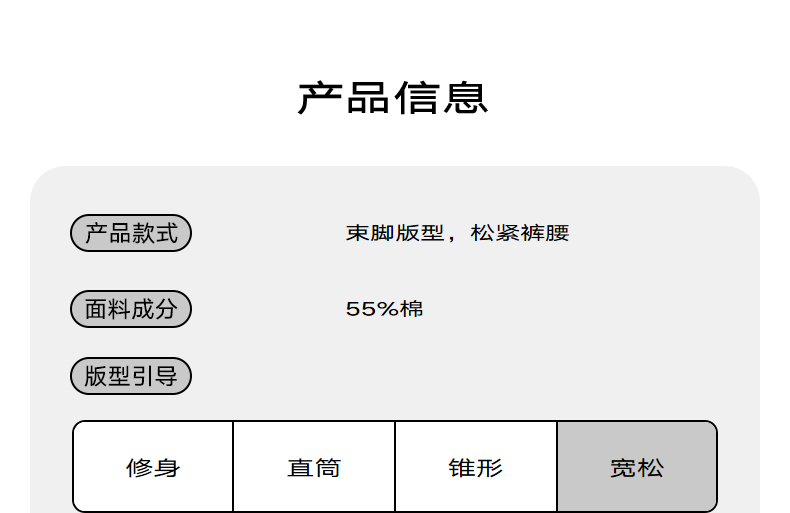 产品信息

产品款式 束脚版型，松紧裤腰

面料成分 55%棉

版型引导

修身 直筒 锥形 宽松