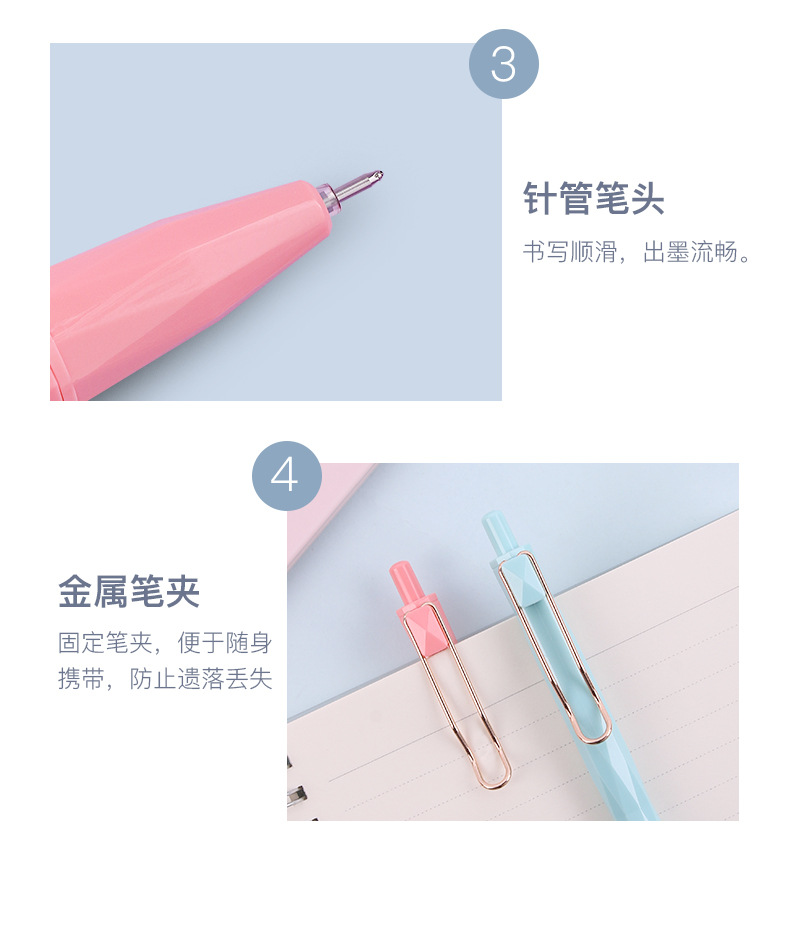 3

针管笔头

书写顺滑，出墨流畅。

4

金属笔夹

固定笔夹，便于随身携带，防止遗落丢失