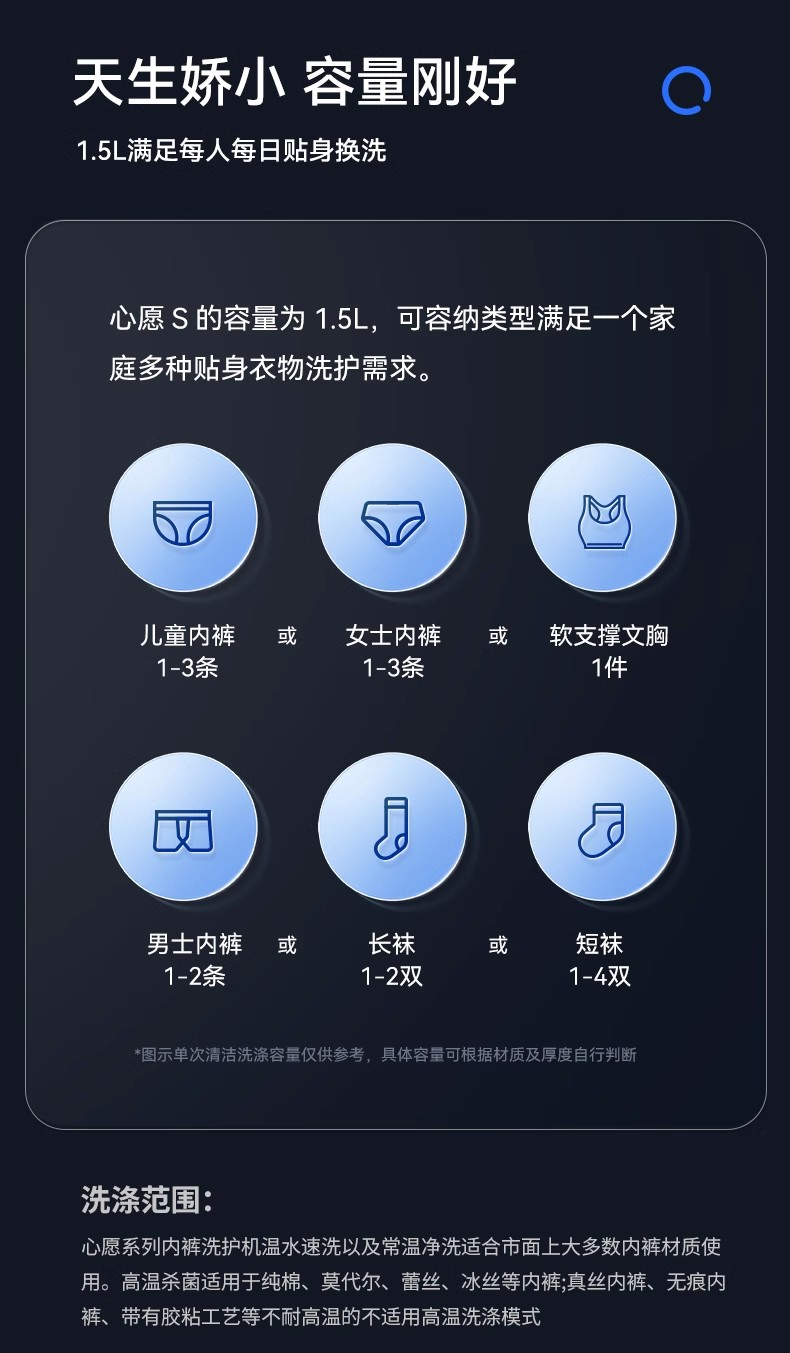 天生娇小 容量刚好

1.5L满足每人每日贴身换洗

心愿S的容量为1.5L，可容纳类型满足一个家庭多种贴身衣物洗护需求。

儿童内裤
1-3条

或

女士内裤
1-3条

或

软支撑文胸
1件

男士内裤
1-2条

或

长袜
1-2双

或

短袜
1-4双

*图示单次清洁洗涤容量仅供参考，具体容量可根据材质及厚度自行判断

洗涤范围:

心愿系列内裤洗护机温水速洗以及常温净洗适合市面上大多数内裤材质使用。高温杀菌适用于纯棉、莫代尔、蕾丝、冰丝等内裤;真丝内裤、无痕内裤、带有胶粘工艺等不耐高温的不适用高温洗涤模式