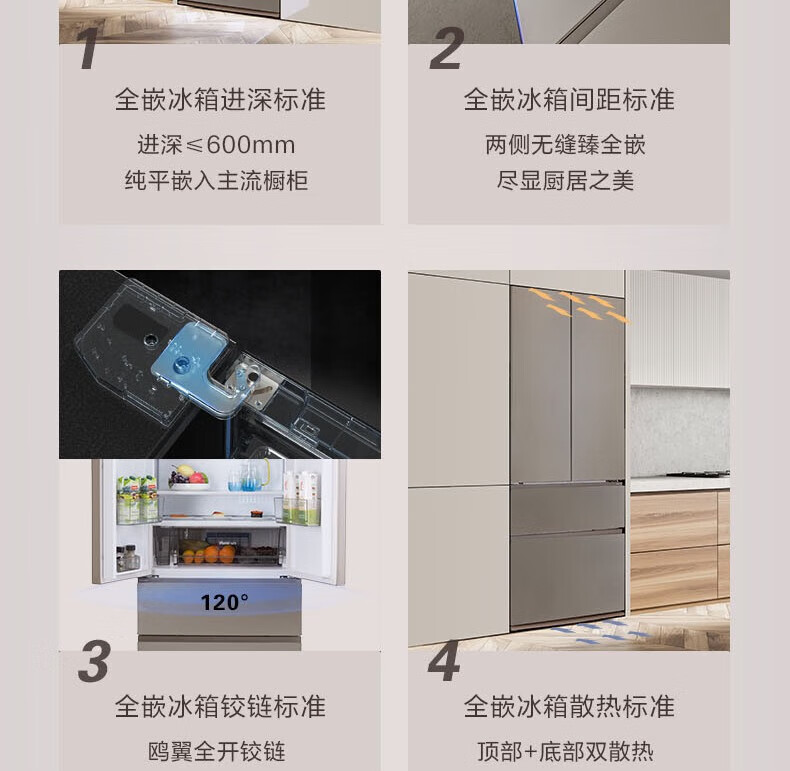 1

全嵌冰箱进深标准

进深≤600mm

纯平嵌入主流橱柜

2

全嵌冰箱间距标准

两侧无缝臻全嵌

尽显厨居之美

120°

3

全嵌冰箱铰链标准

鸥翼全开铰链

4

全嵌冰箱散热标准

顶部+底部双散热