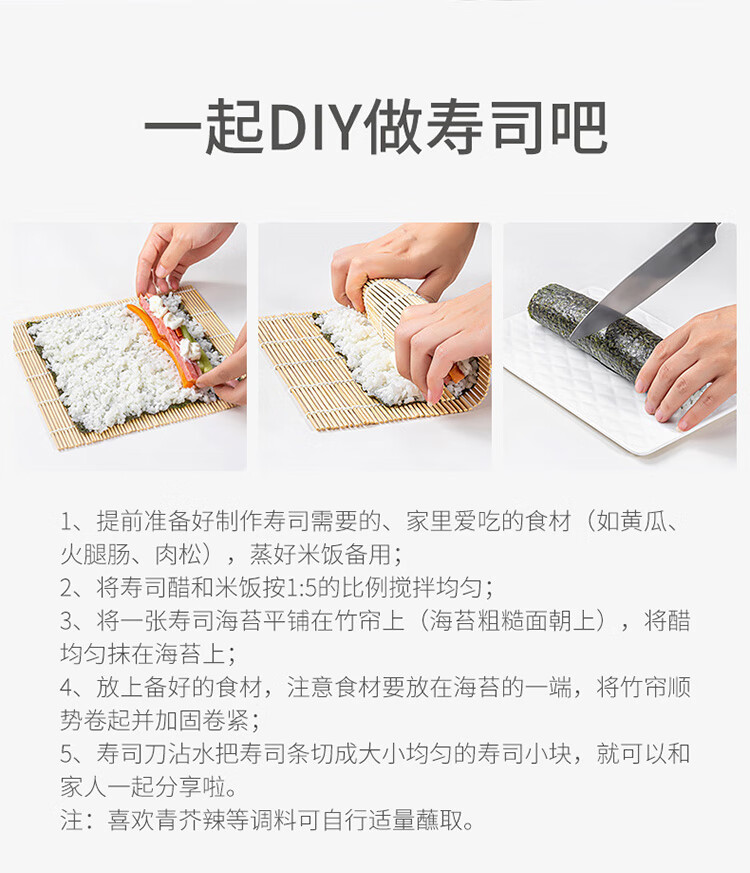 一起DIY做寿司吧

1、提前准备好制作寿司需要的、家里爱吃的食材（如黄瓜、火腿肠、肉松），蒸好米饭备用；
2、将寿司醋和米饭按1:5的比例搅拌均匀；
3、将一张寿司海苔平铺在竹帘上（海苔粗糙面朝上），将醋均匀抹在海苔上；
4、放上备好的食材，注意食材要放在海苔的一端，将竹帘顺势卷起并加固卷紧；
5、寿司刀沾水把寿司条切成大小均匀的寿司小块，就可以和家人一起分享啦。
注：喜欢青芥辣等调料可自行适量蘸取。