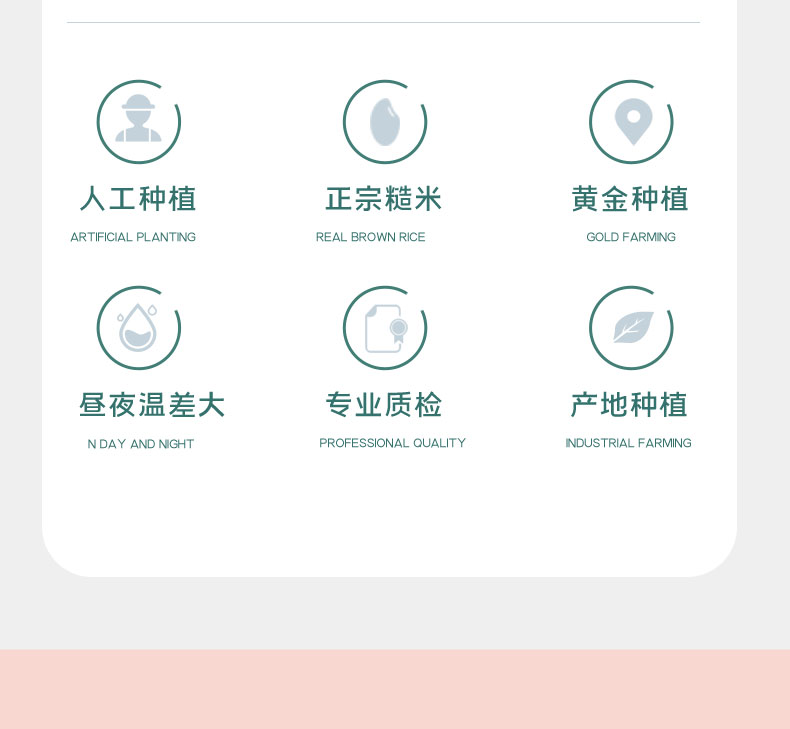 人工种植

ARTIFICIAL PLANTING

正宗糙米

REAL BROWN RICE

黄金种植

GOLD FARMING

昼夜温差大

N DAY AND NIGHT

专业质检

PROFESSIONAL QUALITY

产地种植

INDUSTRIAL FARMING