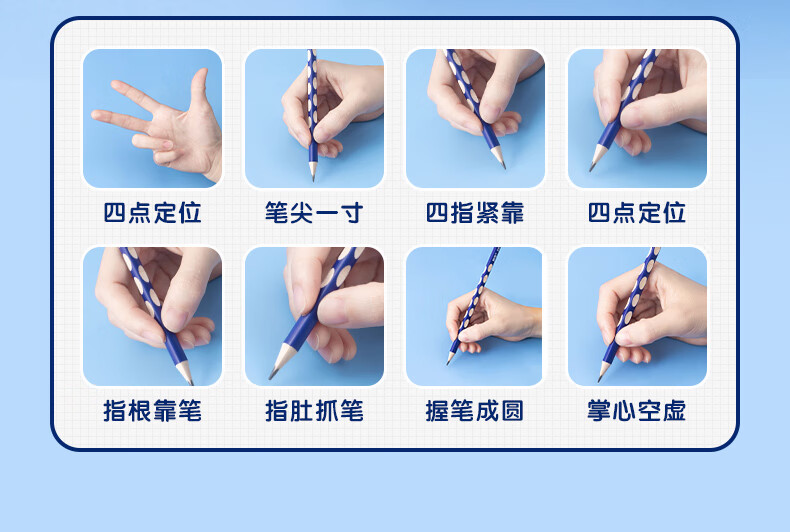 四点定位
笔尖一寸
四指紧靠
四点定位

指根靠笔
指肚抓笔
握笔成圆
掌心空虚