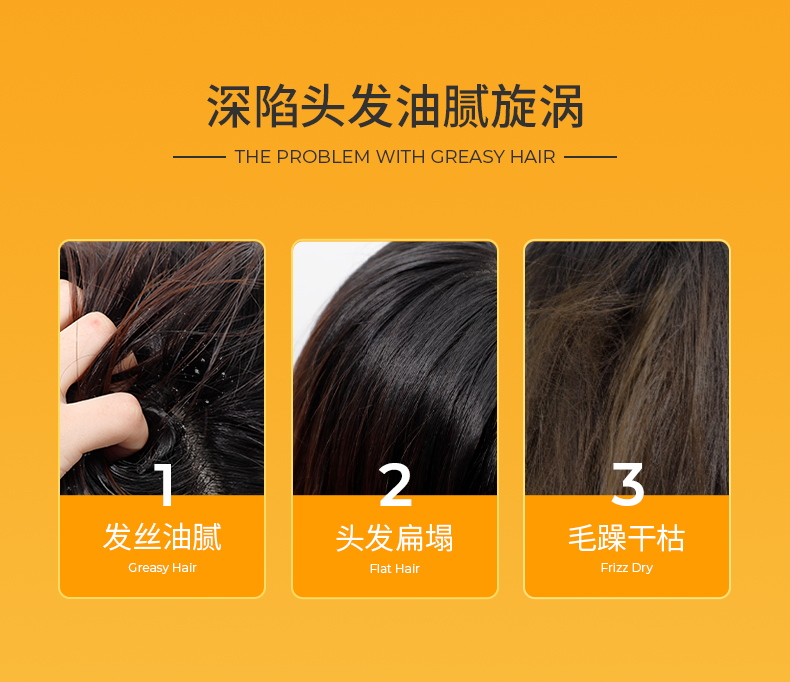 深陷头发油腻旋涡

THE PROBLEM WITH GREASY HAIR

1
发丝油腻
Greasy Hair

2
头发扁塌
Flat Hair

3
毛躁干枯
Frizz Dry