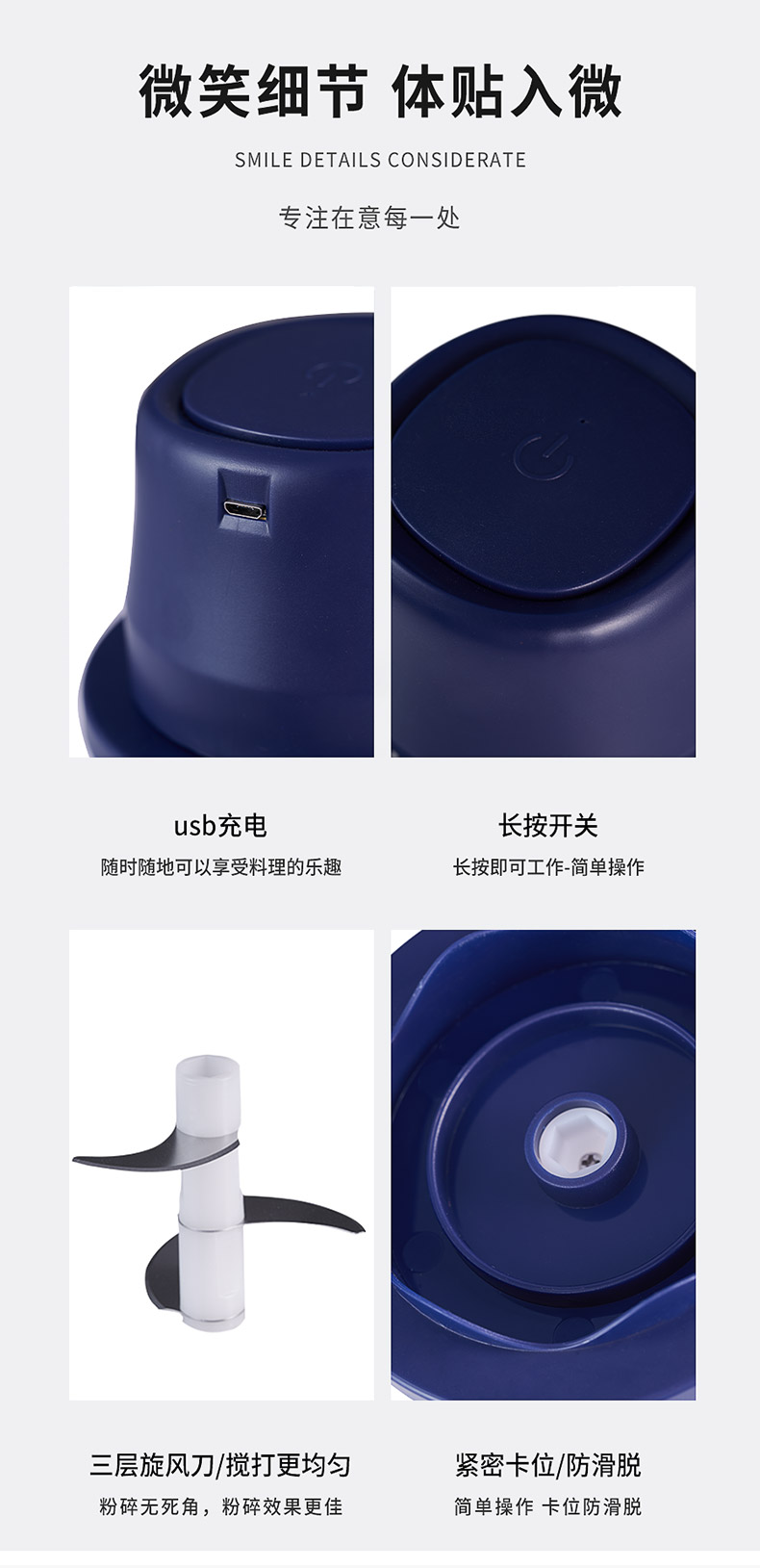 微笑细节 体贴入微

SMILE DETAILS CONSIDERATE

专注在意每一处

usb充电

随时随地可以享受料理的乐趣

长按开关

长按即可工作-简单操作

三层旋风刀/搅打更均匀

粉碎无死角，粉碎效果更佳

紧密卡位/防滑脱

简单操作 卡位防滑脱