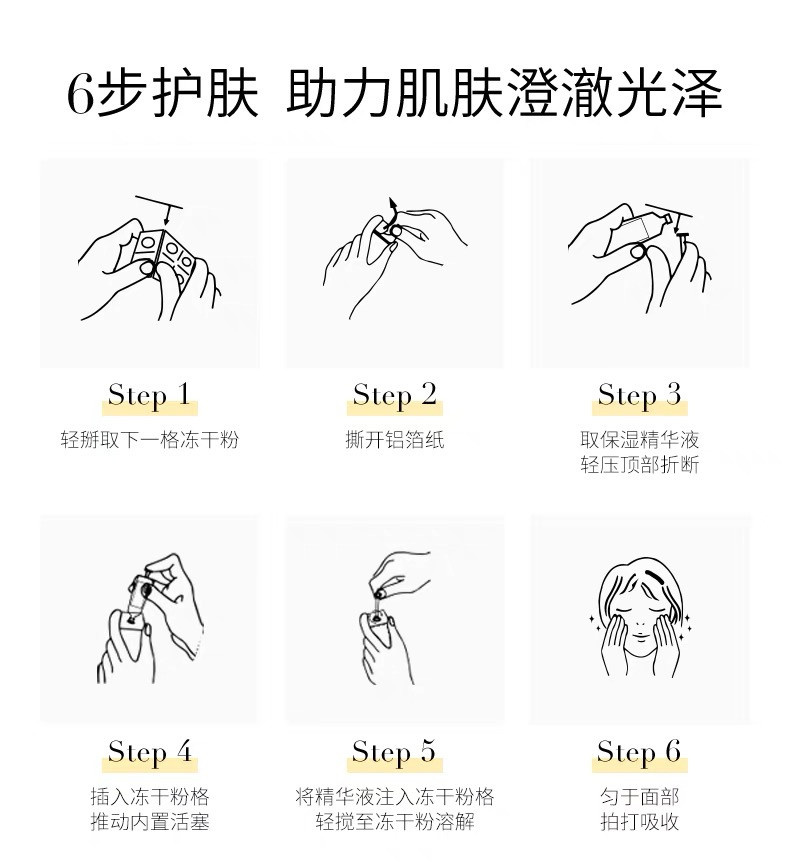 6步护肤 助力肌肤澄澈光泽

Step 1
轻掰取下一格冻干粉

Step 2
撕开铝箔纸

Step 3
取保湿精华液
轻压顶部折断

Step 4
插入冻干粉格
推动内置活塞

Step 5
将精华液注入冻干粉格
轻搅至冻干粉溶解

Step 6
匀于面部
拍打吸收