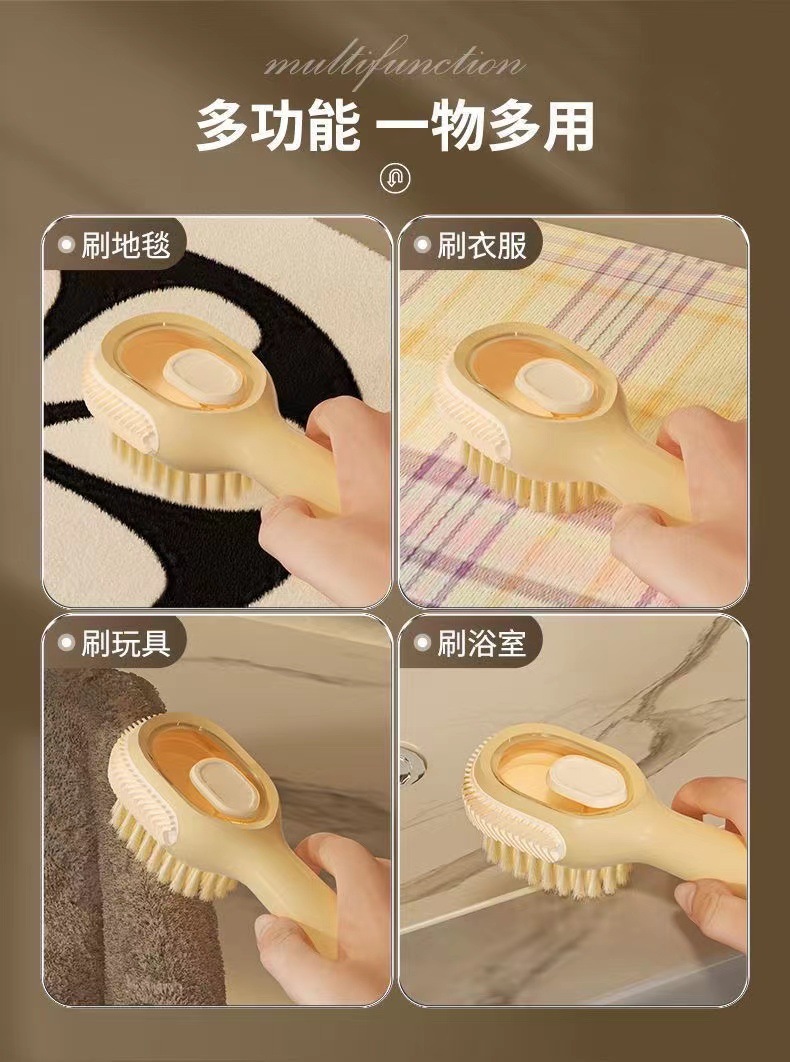 multifunction

多功能 一物多用

刷地毯

刷衣服

刷玩具

刷浴室