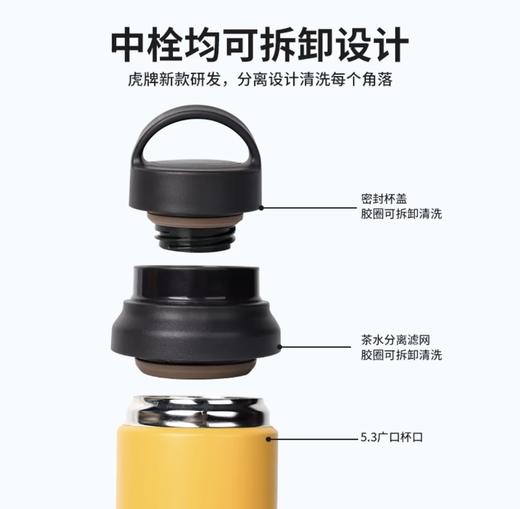 中栓均可拆卸设计
虎牌新款研发，分离设计清洗每个角落

密封杯盖
胶圈可拆卸清洗

茶水分离滤网
胶圈可拆卸清洗

5.3广口杯口