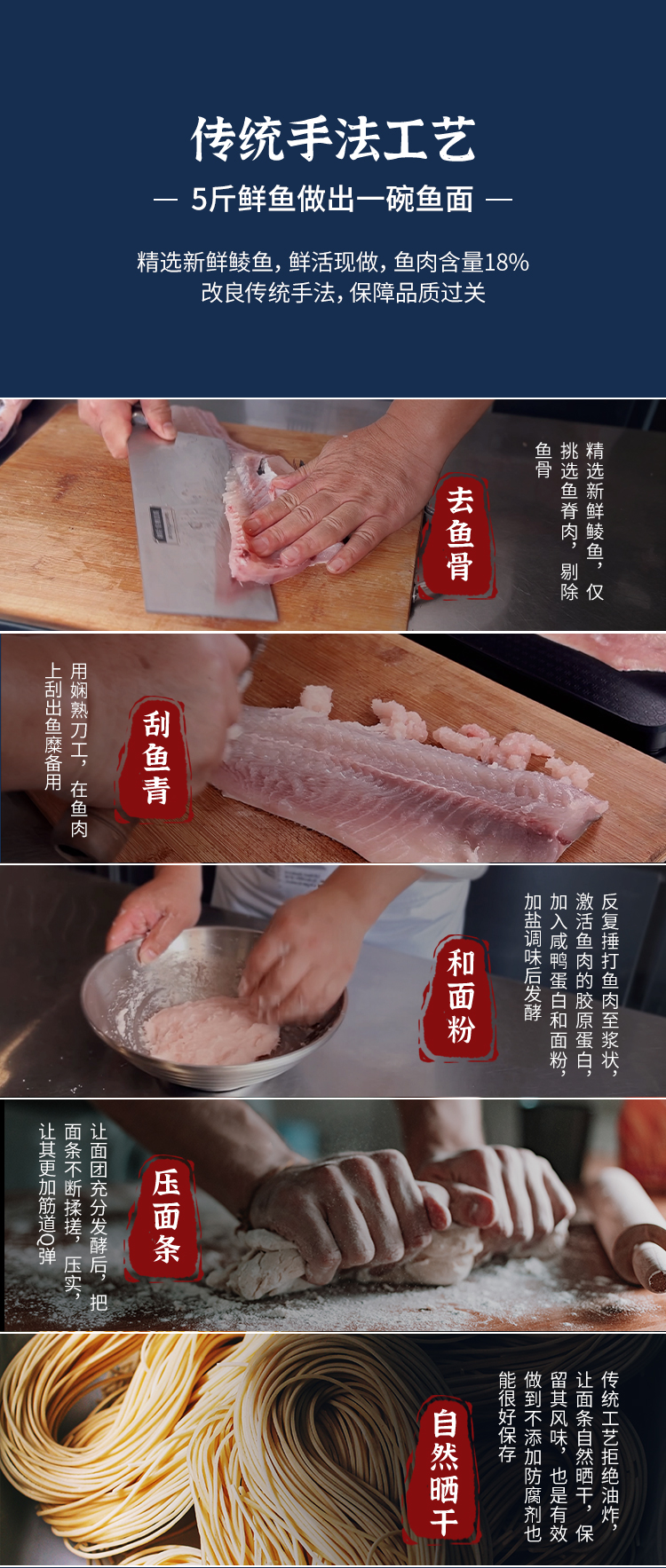 传统手法工艺

— 5斤鲜鱼做出一碗鱼面 —

精选新鲜鲮鱼，鲜活现做，鱼肉含量18%
改良传统手法，保障品质过关

去鱼骨

精选新鲜鲮鱼，仅挑选鱼脊肉，剔除鱼骨

刮鱼青

用娴熟刀工，在鱼肉上刮出鱼糜备用

和面粉

反复捶打鱼肉至浆状，激活鱼肉的胶原蛋白，加入咸鸭蛋白和面粉，加盐调味后发酵

压面条

让面团充分发酵后，把面条不断揉搓，压实，让其更加筋道Q弹

自然晒干

传统工艺拒绝油炸，让面条自然晒干，保留其风味，也是有效做到不添加防腐剂也能很好保存