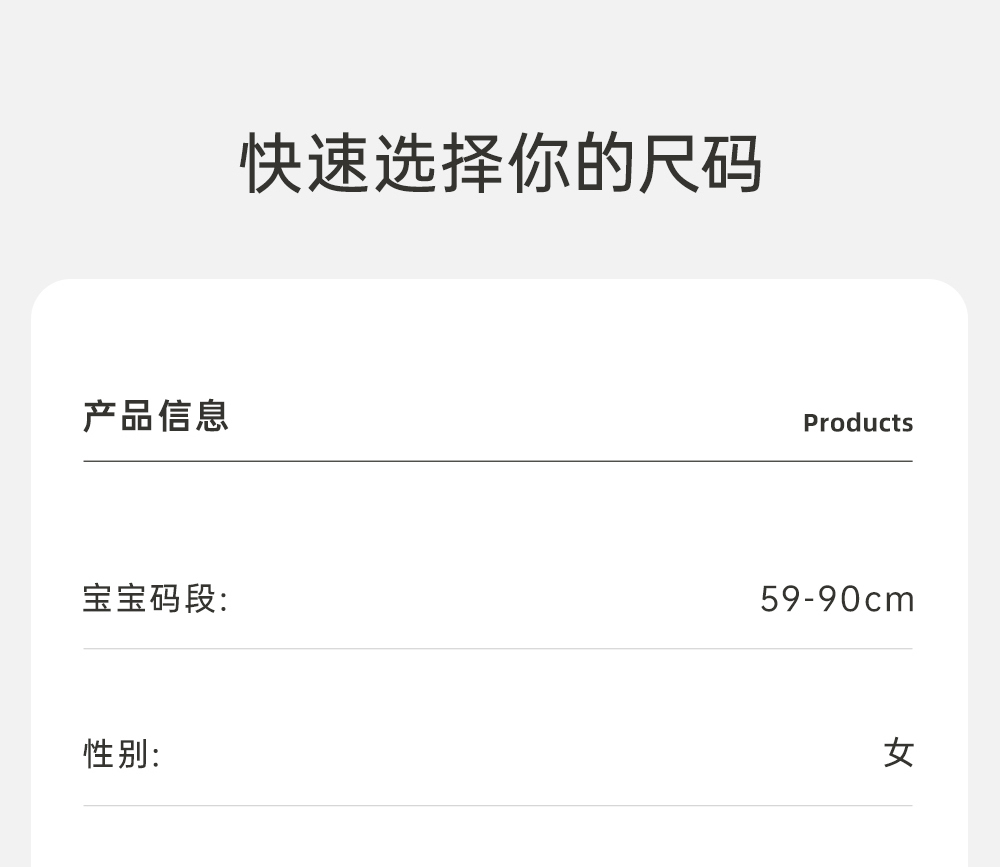 快速选择你的尺码

产品信息 Products

宝宝码段: 59-90cm

性别: 女