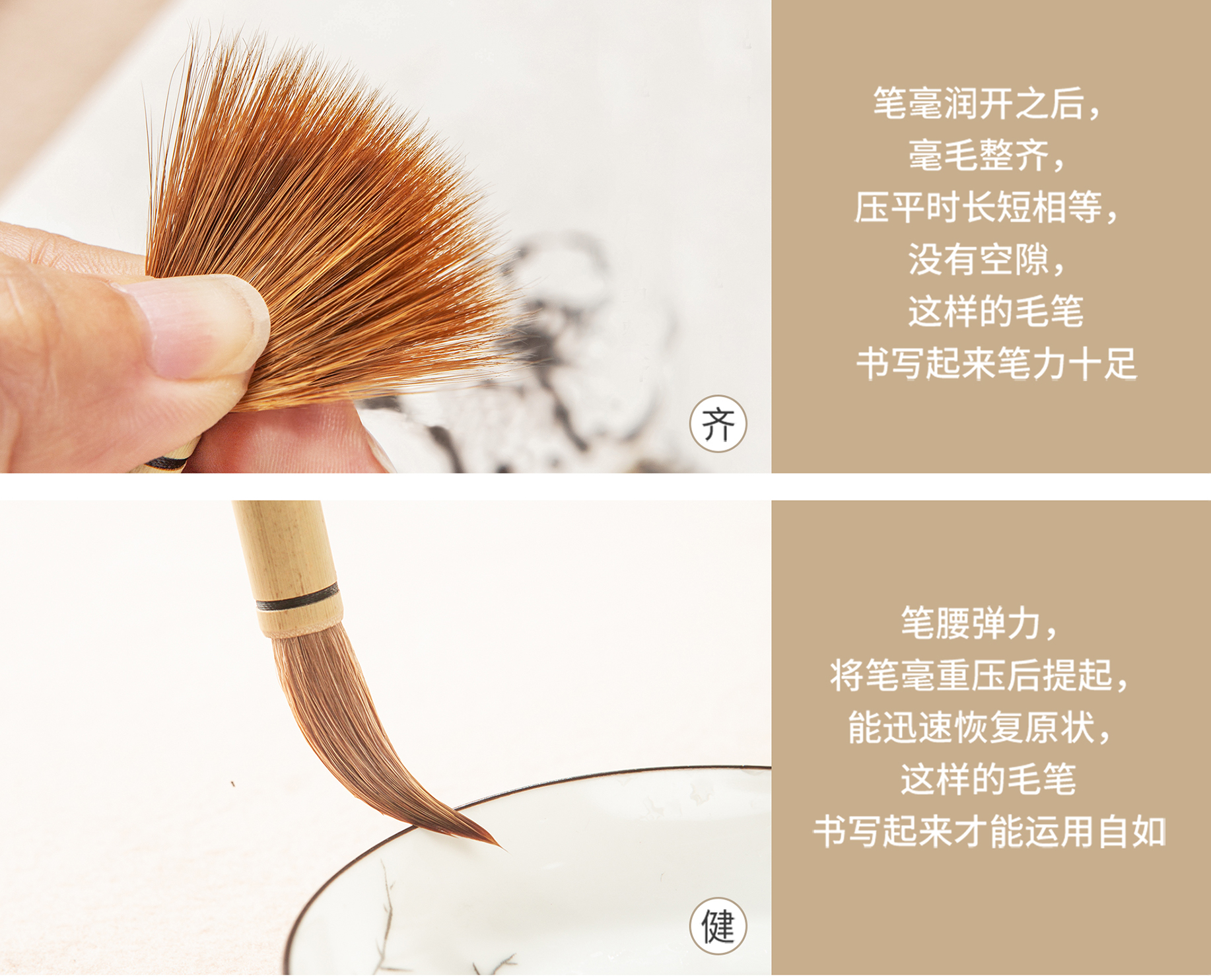 齐

笔毫润开之后，
毫毛整齐，
压平时长短相等，
没有空隙，
这样的毛笔
书写起来笔力十足

健

笔腰弹力，
将笔毫重压后提起，
能迅速恢复原状，
这样的毛笔
书写起来才能运用自如