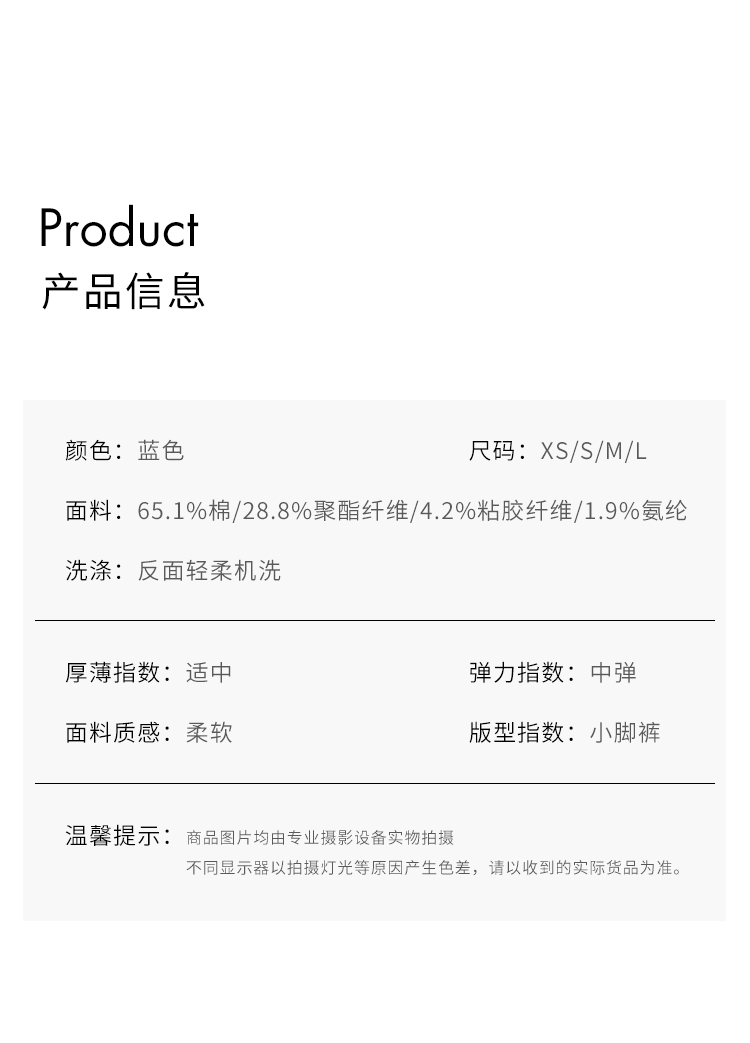 Product
产品信息

颜色：蓝色

尺码：XS/S/M/L

面料：65.1%棉/28.8%聚酯纤维/4.2%粘胶纤维/1.9%氨纶

洗涤：反面轻柔机洗

厚薄指数：适中

弹力指数：中弹

面料质感：柔软

版型指数：小脚裤

温馨提示：商品图片均由专业摄影设备实物拍摄
不同显示器以拍摄灯光等原因产生色差，请以收到的实际货品为准。