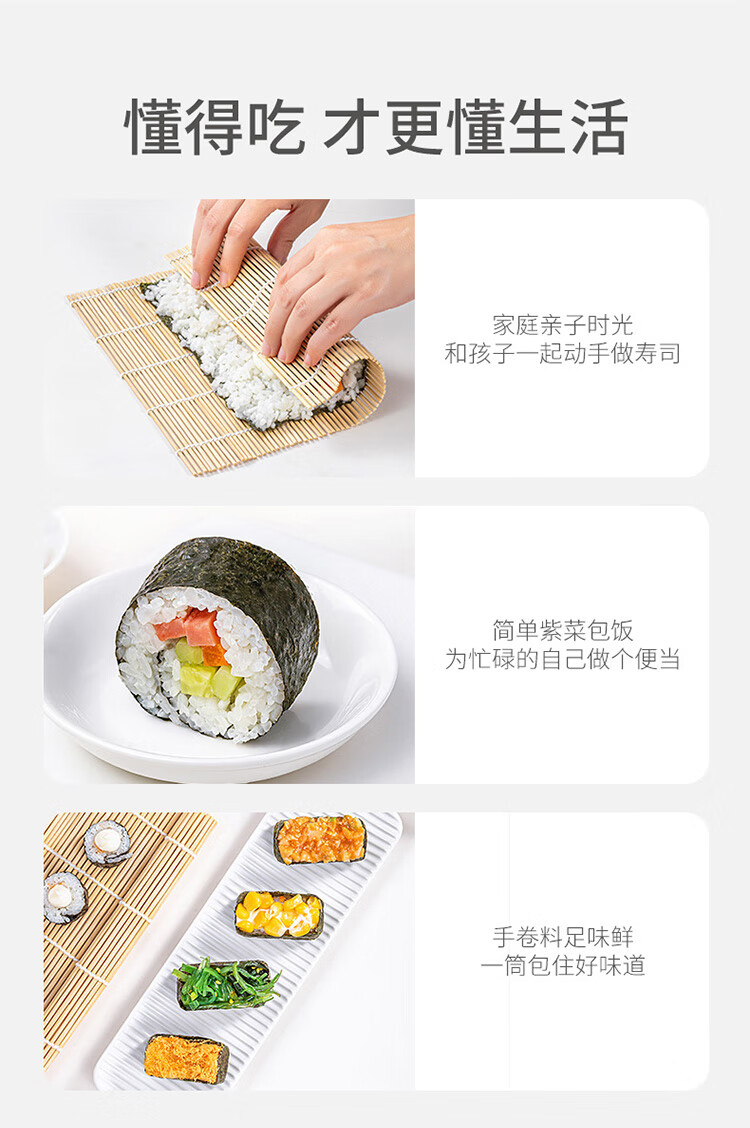 懂得吃 才更懂生活

家庭亲子时光
和孩子一起动手做寿司

简单紫菜包饭
为忙碌的自己做个便当

手卷料足味鲜
一筒包住好味道