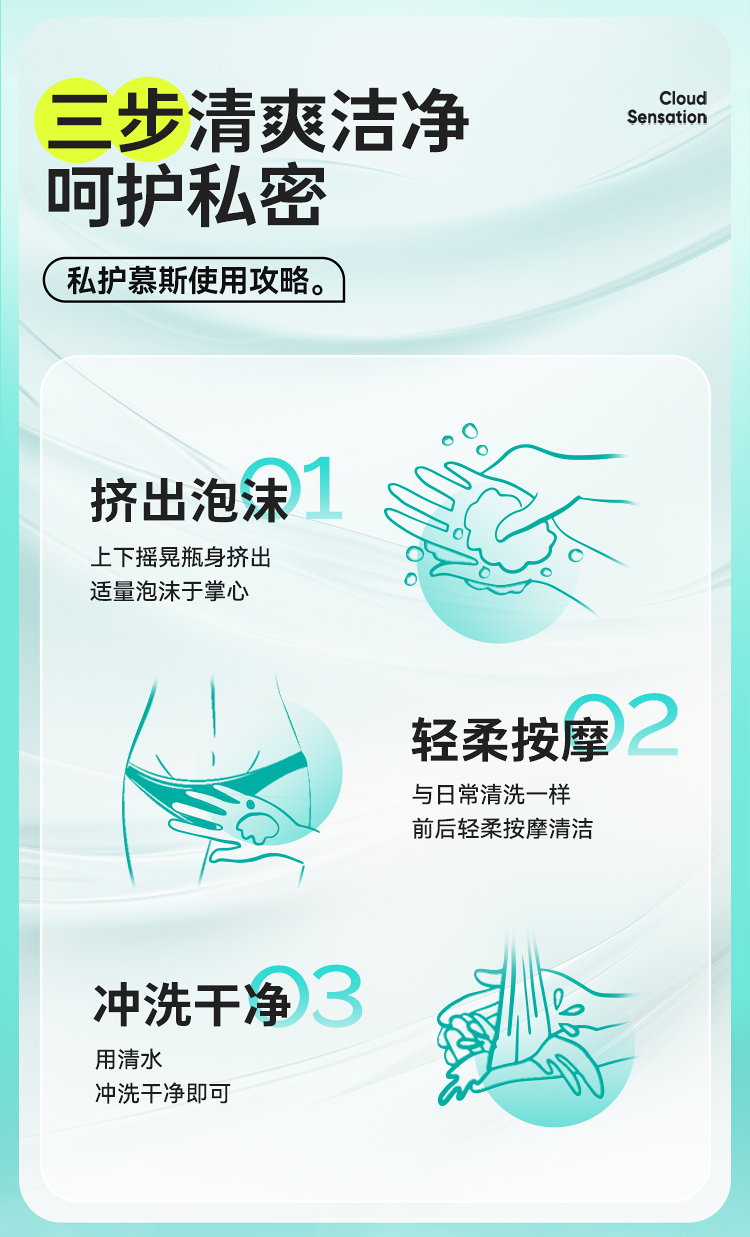 三步清爽洁净
呵护私密

Cloud Sensation

私护慕斯使用攻略。

挤出泡沫 01
上下摇晃瓶身挤出
适量泡沫于掌心

轻柔按摩 02
与日常清洗一样
前后轻柔按摩清洁

冲洗干净 03
用清水
冲洗干净即可