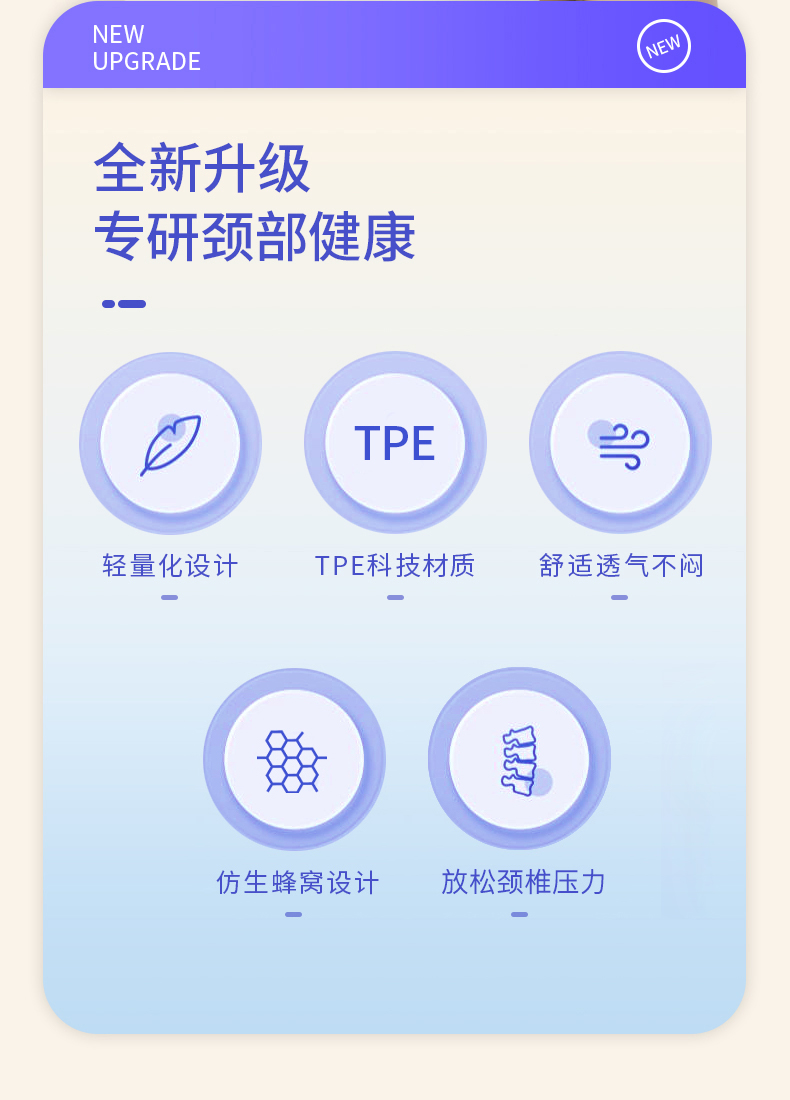 NEW
UPGRADE

NEW

全新升级
专研颈部健康

TPE

轻量化设计

TPE科技材质

舒适透气不闷

仿生蜂窝设计

放松颈椎压力