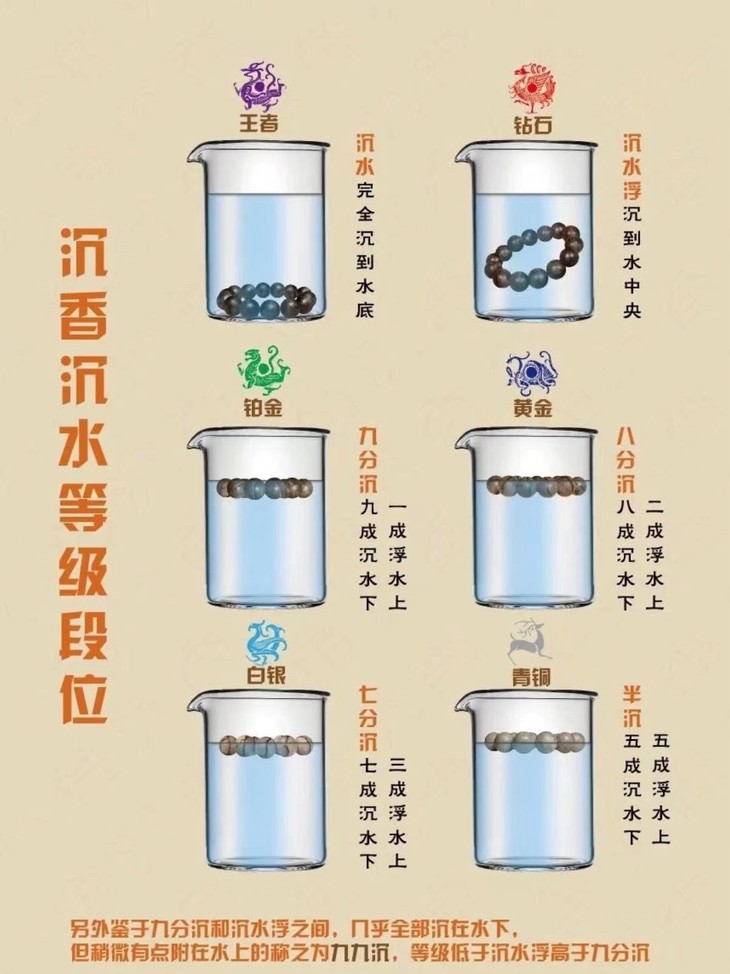 沉香沉水等级段位

王者
沉水
完全沉到水底

钻石
沉水浮
沉到水中央

铂金
九分沉
九成沉水下
一成浮水上

黄金
八分沉
八成沉水下
二成浮水上

白银
七分沉
七成沉水下
三成浮水上

青铜
半沉
五成沉水下
五成浮水上

另外鉴于九分沉和沉水浮之间，几乎全部沉在水下，但稍微有点附在水上的称之为九九沉，等级低于沉水浮高于九分沉