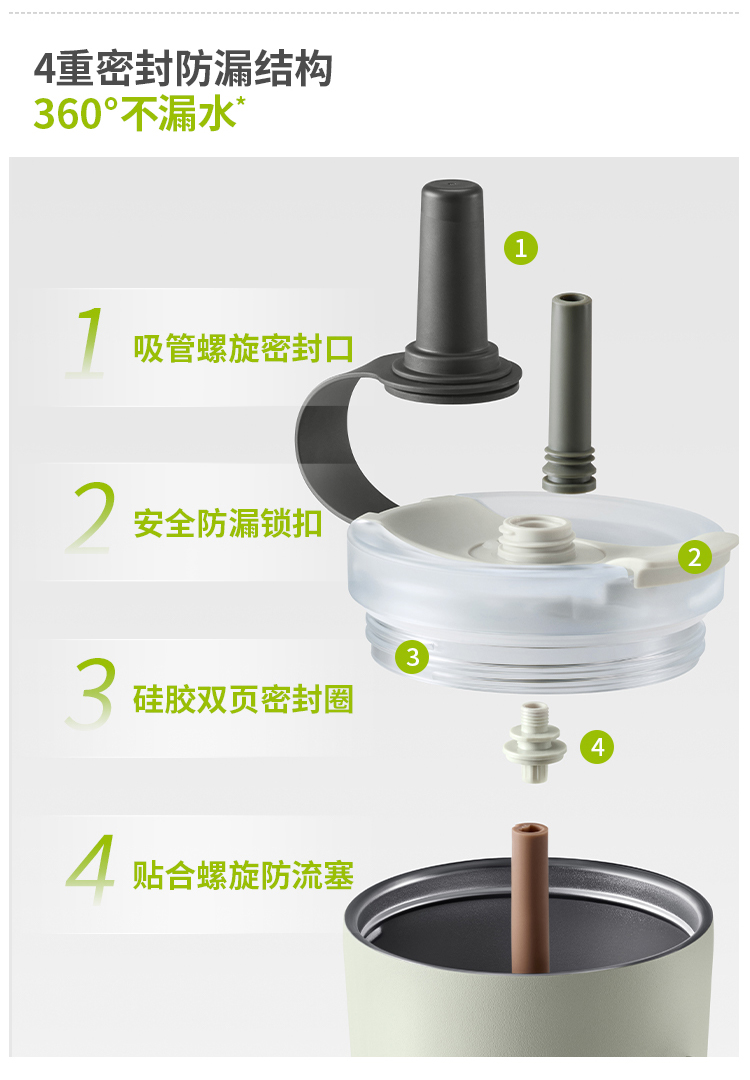 4重密封防漏结构
360°不漏水*

1 吸管螺旋密封口

2 安全防漏锁扣

3 硅胶双页密封圈

4 贴合螺旋防流塞

1

2

3

4