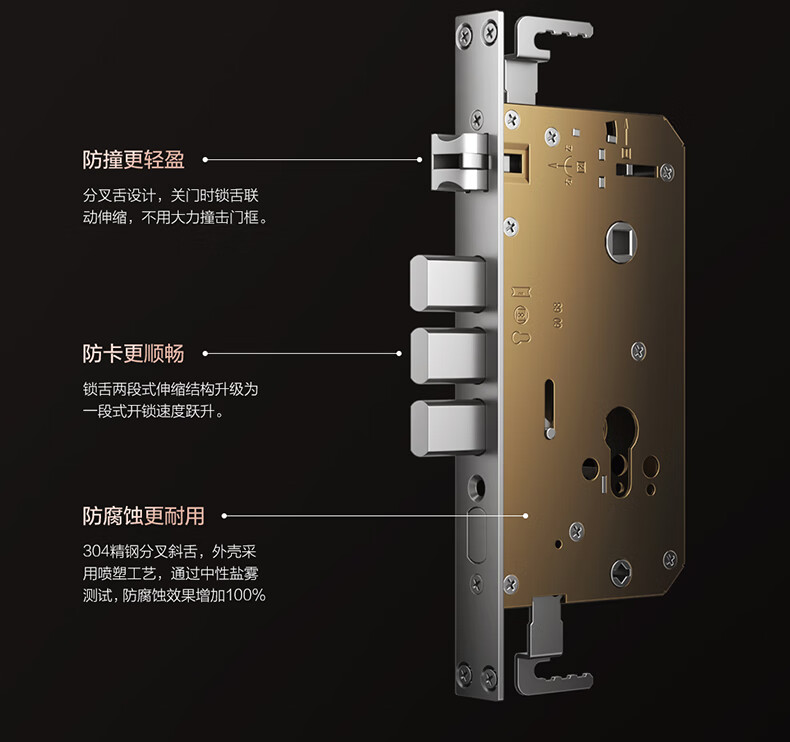 防撞更轻盈

分叉舌设计，关门时锁舌联动伸缩，不用大力撞击门框。

防卡更顺畅

锁舌两段式伸缩结构升级为一段式开锁速度跃升。

防腐蚀更耐用

304精钢分叉斜舌，外壳采用喷塑工艺，通过中性盐雾测试，防腐蚀效果增加100%