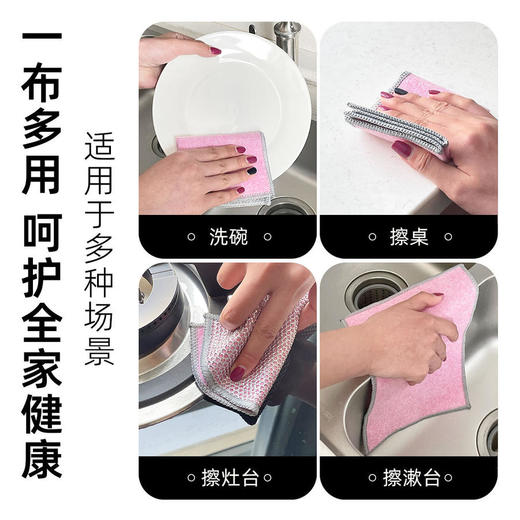 一布多用 呵护全家健康

适用于多种场景

○ 洗碗 ○

○ 擦桌 ○

○ 擦灶台 ○

○ 擦漱台 ○